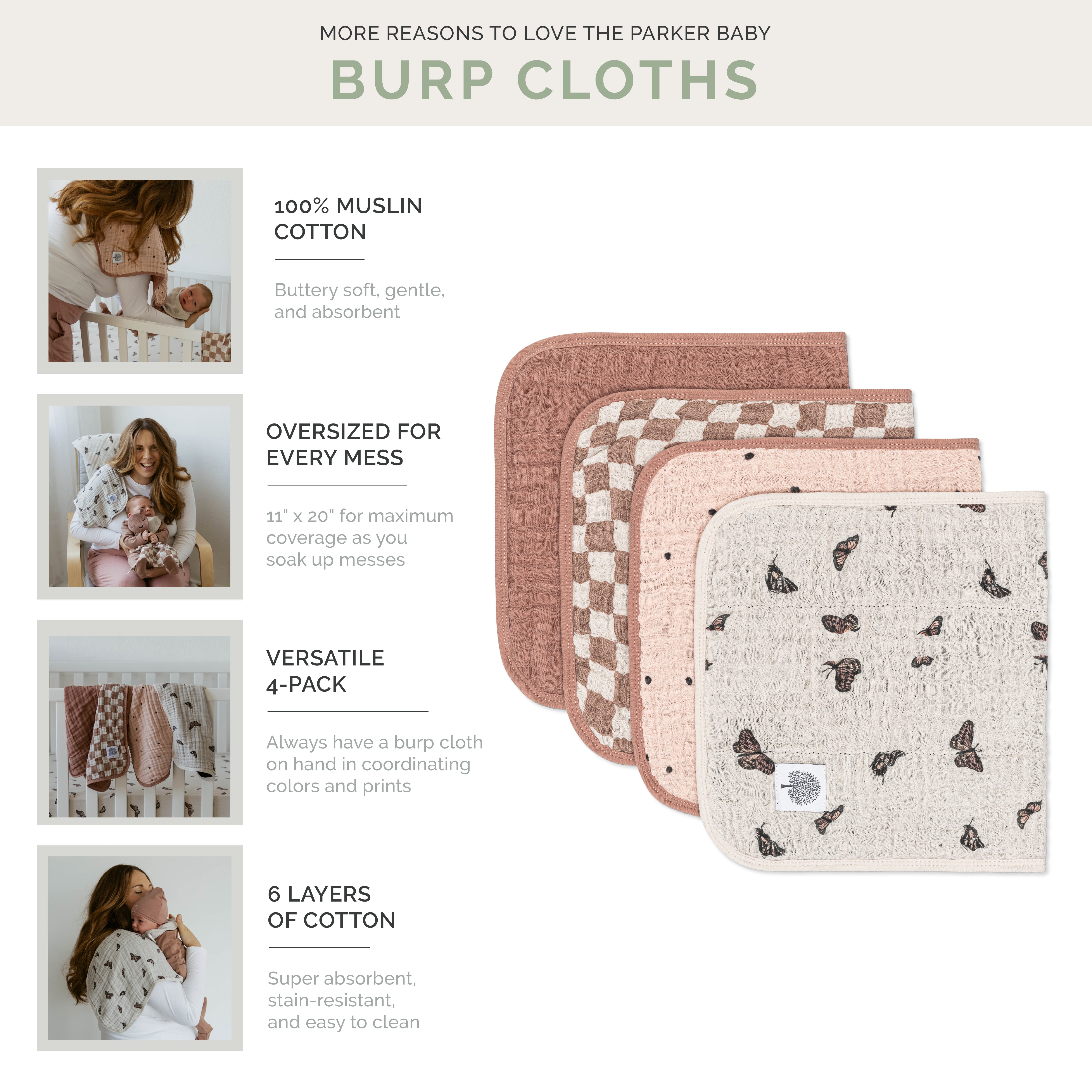 MORE REASONS TO LOVE THE PARKER BABY

BURP CLOTHS

100% MUSLIN COTTON

Buttery soft, gentle, and absorbent

OVERSIZED FOR EVERY MESS

11" x 20" for maximum coverage as you soak up messes

VERSATILE 4-PACK

Always have a burp cloth on hand in coordinating colors and prints

6 LAYERS OF COTTON

Super absorbent, stain-resistant, and easy to clean