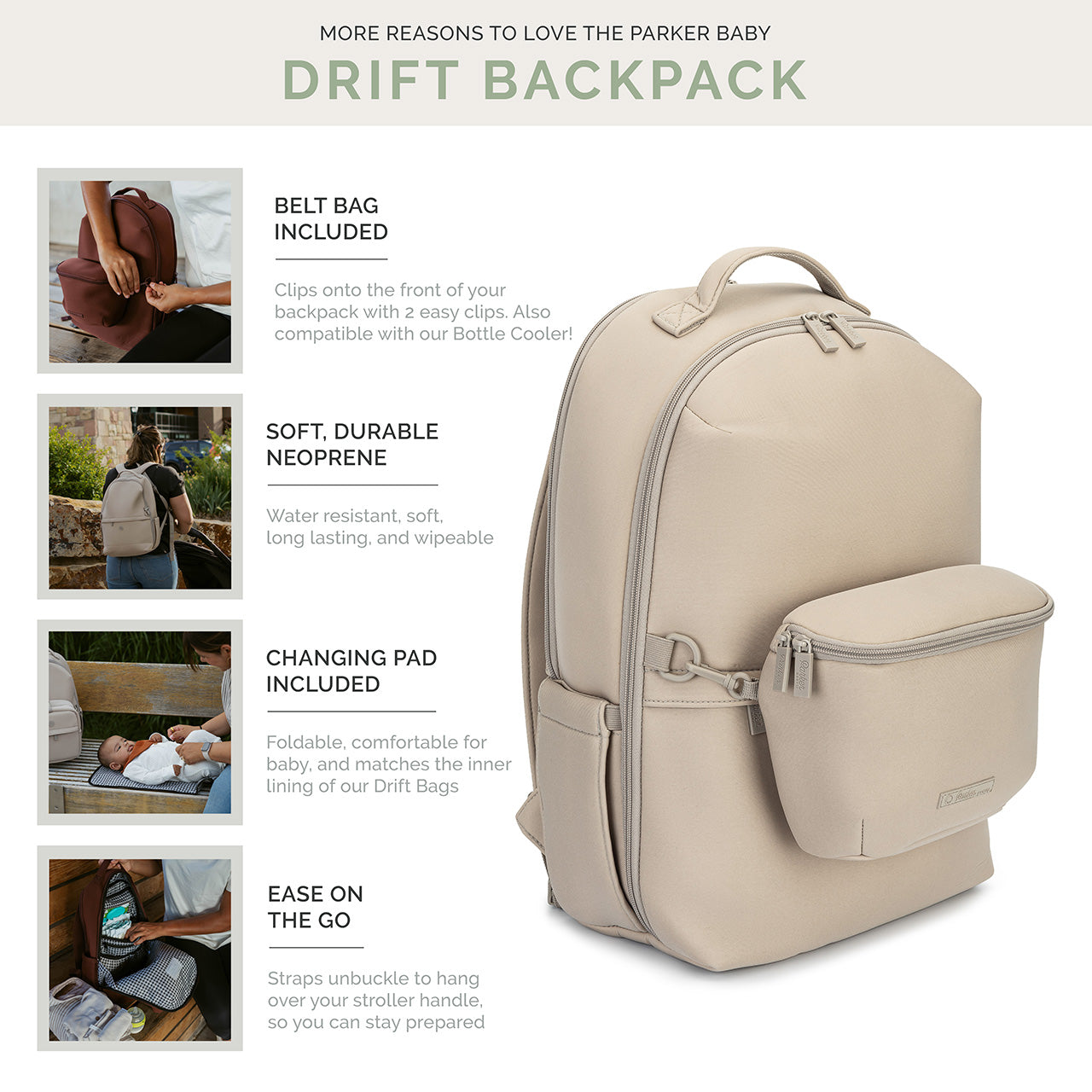 MORE REASONS TO LOVE THE PARKER BABY

DRIFT BACKPACK

BELT BAG INCLUDED

Clips onto the front of your backpack with 2 easy clips. Also compatible with our Bottle Cooler!

SOFT, DURABLE NEOPRENE

Water resistant, soft, long lasting, and wipeable

CHANGING PAD INCLUDED

Foldable, comfortable for baby, and matches the inner lining of our Drift Bags

EASE ON THE GO

Straps unbuckle to hang over your stroller handle, so you can stay prepared