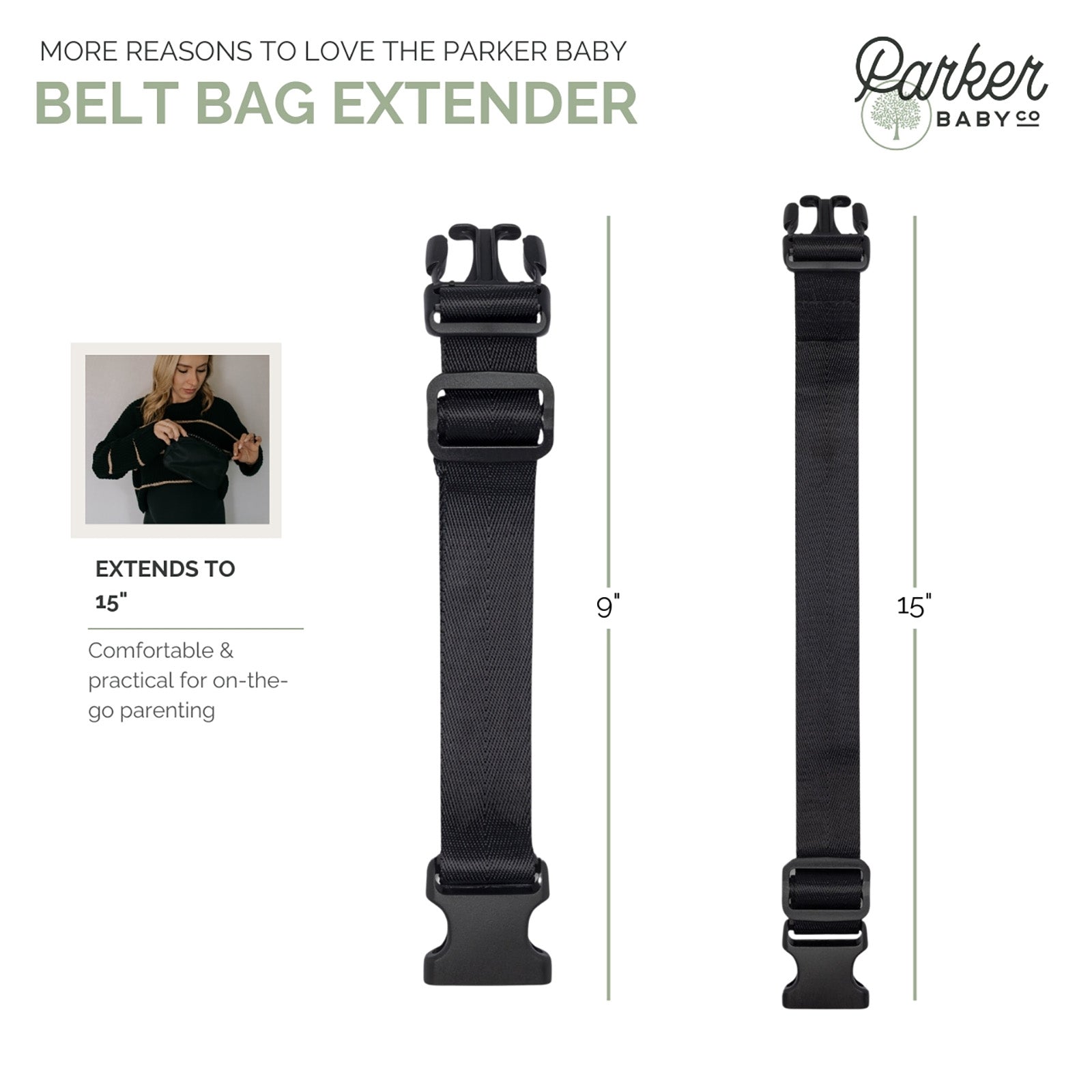 MORE REASONS TO LOVE THE PARKER BABY

BELT BAG EXTENDER

Parker BABY CO

EXTENDS TO 15"

Comfortable & practical for on-the-go parenting

9"

15"