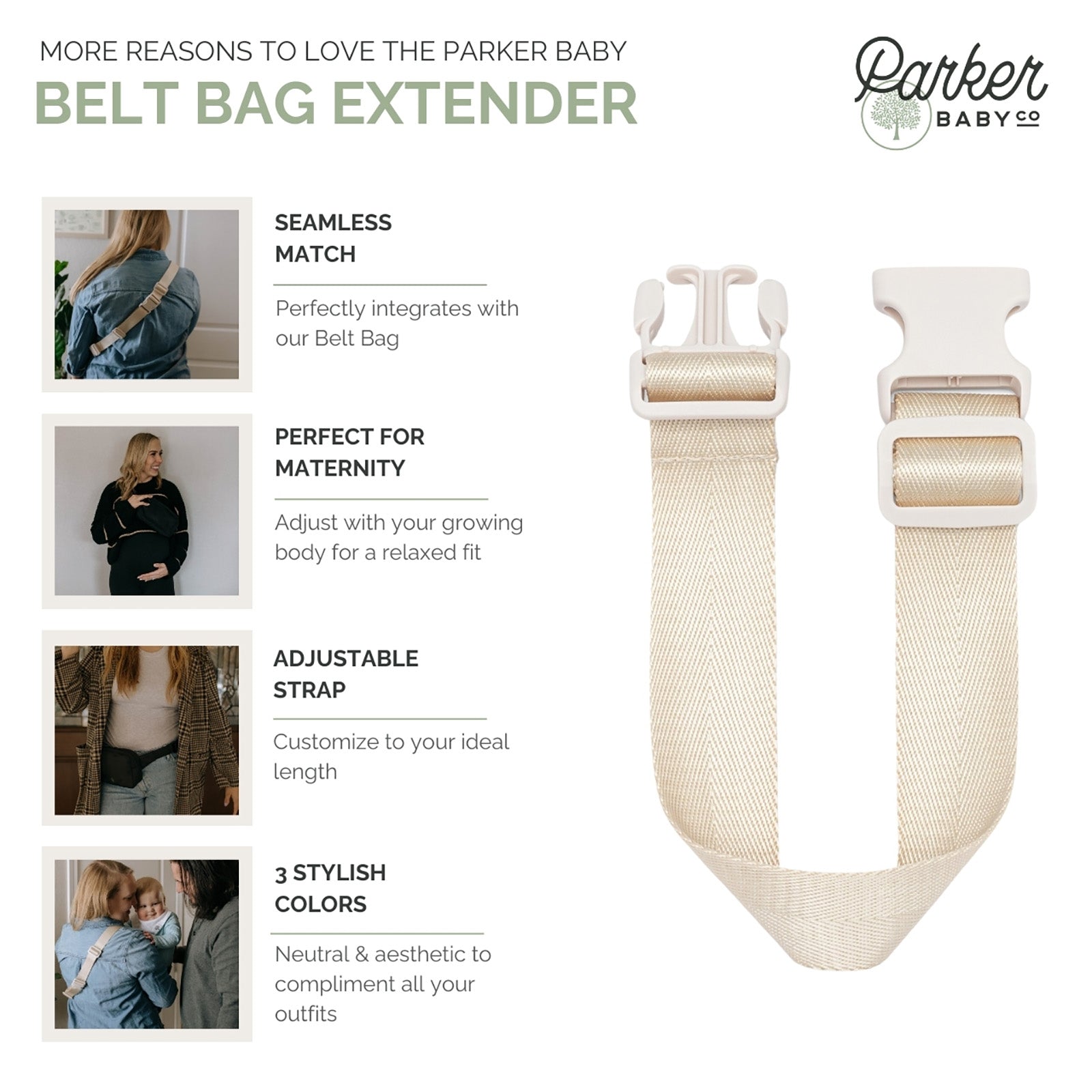 MORE REASONS TO LOVE THE PARKER BABY
BELT BAG EXTENDER

Parker BABY CO

SEAMLESS MATCH

Perfectly integrates with our Belt Bag

PERFECT FOR MATERNITY

Adjust with your growing body for a relaxed fit

ADJUSTABLE STRAP

Customize to your ideal length

3 STYLISH COLORS

Neutral & aesthetic to compliment all your outfits