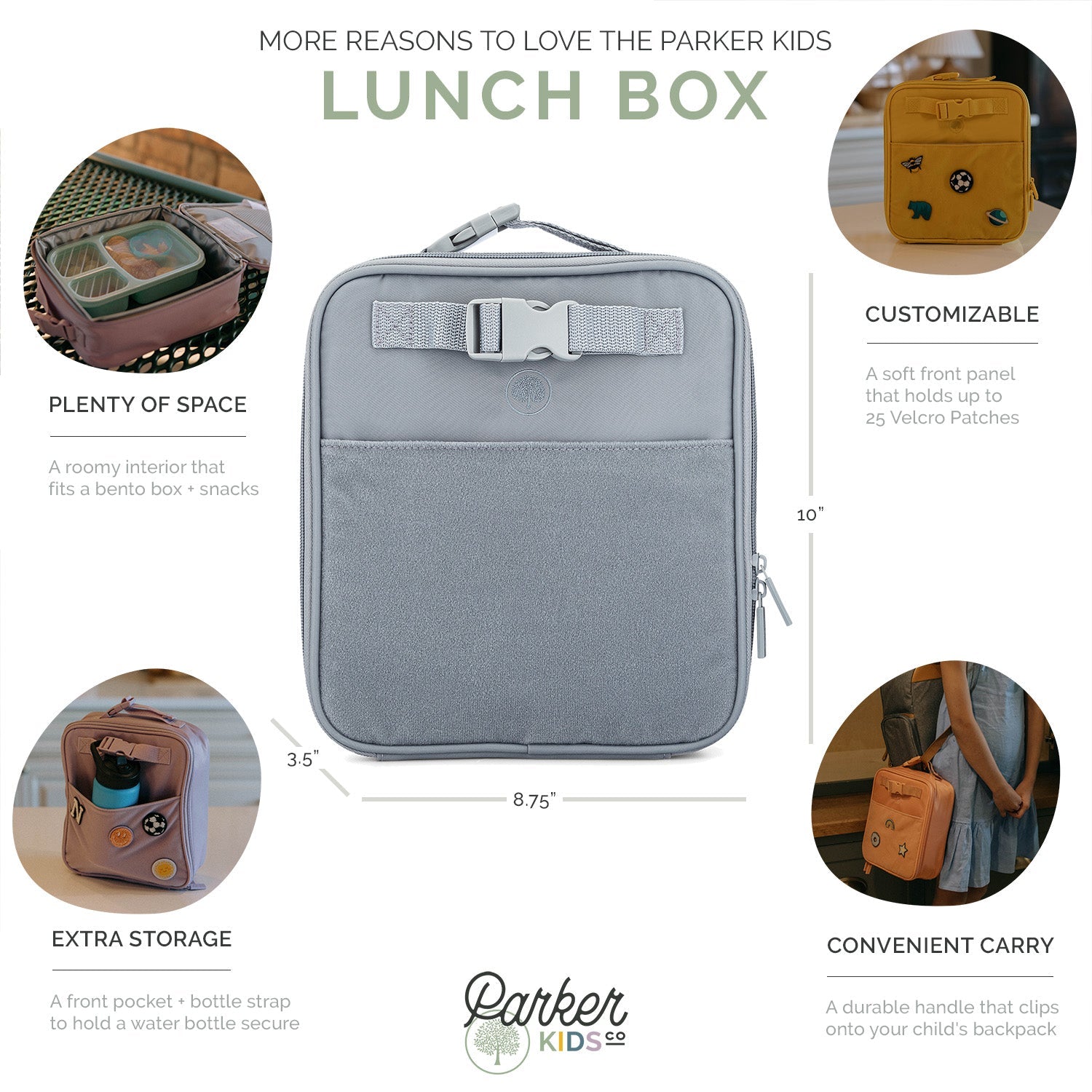 MORE REASONS TO LOVE THE PARKER KIDS

LUNCH BOX

PLENTY OF SPACE

A roomy interior that fits a bento box + snacks

CUSTOMIZABLE

A soft front panel that holds up to 25 Velcro Patches

10"

3.5"

8.75"

EXTRA STORAGE

A front pocket + bottle strap to hold a water bottle secure

CONVENIENT CARRY

A durable handle that clips onto your child's backpack

Parker KIDS CO