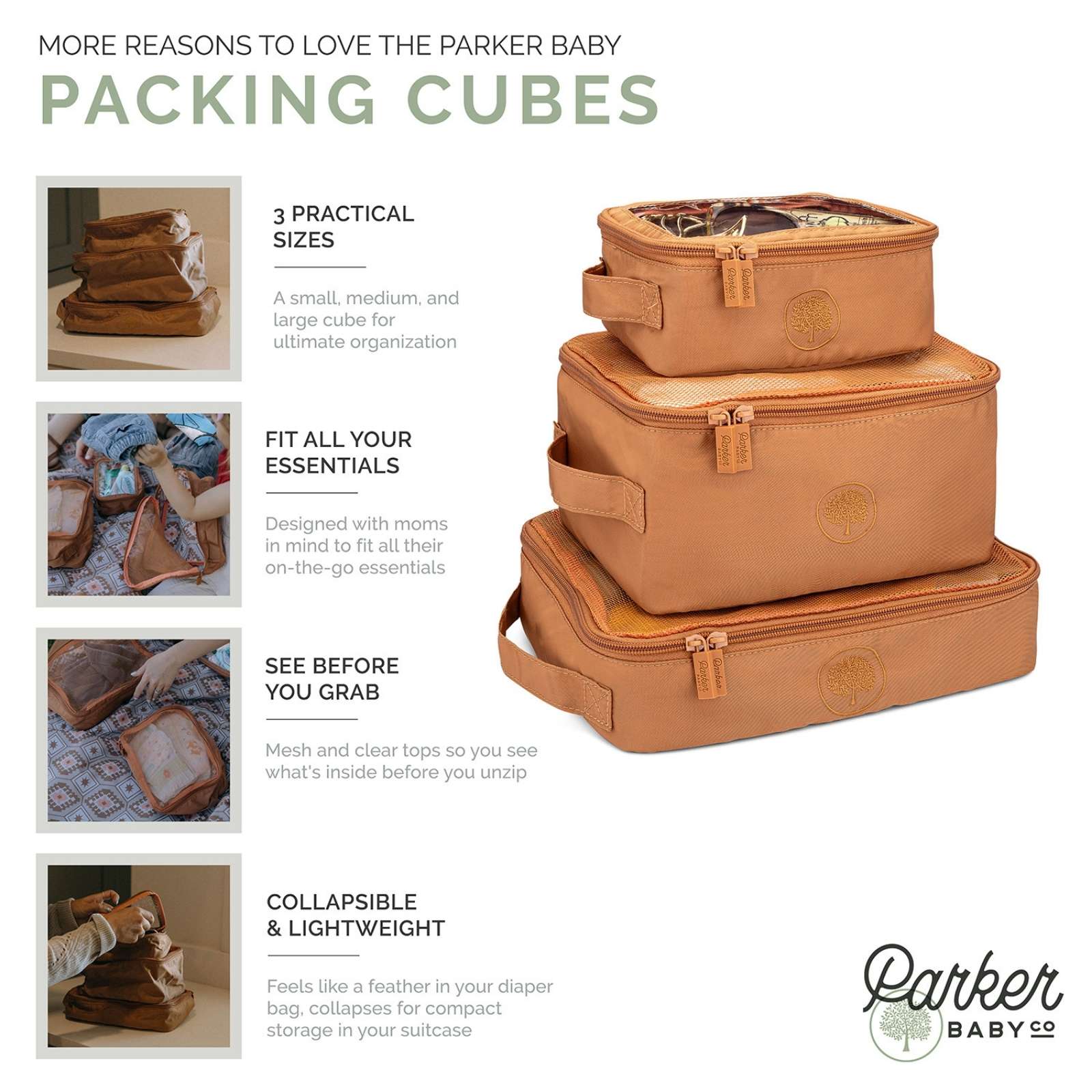 MORE REASONS TO LOVE THE PARKER BABY

PACKING CUBES

3 PRACTICAL SIZES

A small, medium, and large cube for ultimate organization

FIT ALL YOUR ESSENTIALS

Designed with moms in mind to fit all their on-the-go essentials

SEE BEFORE YOU GRAB

Mesh and clear tops so you see what's inside before you unzip

COLLAPSIBLE & LIGHTWEIGHT

Feels like a feather in your diaper bag, collapses for compact storage in your suitcase

Parker

Parker

Parker

Parker BABY CO