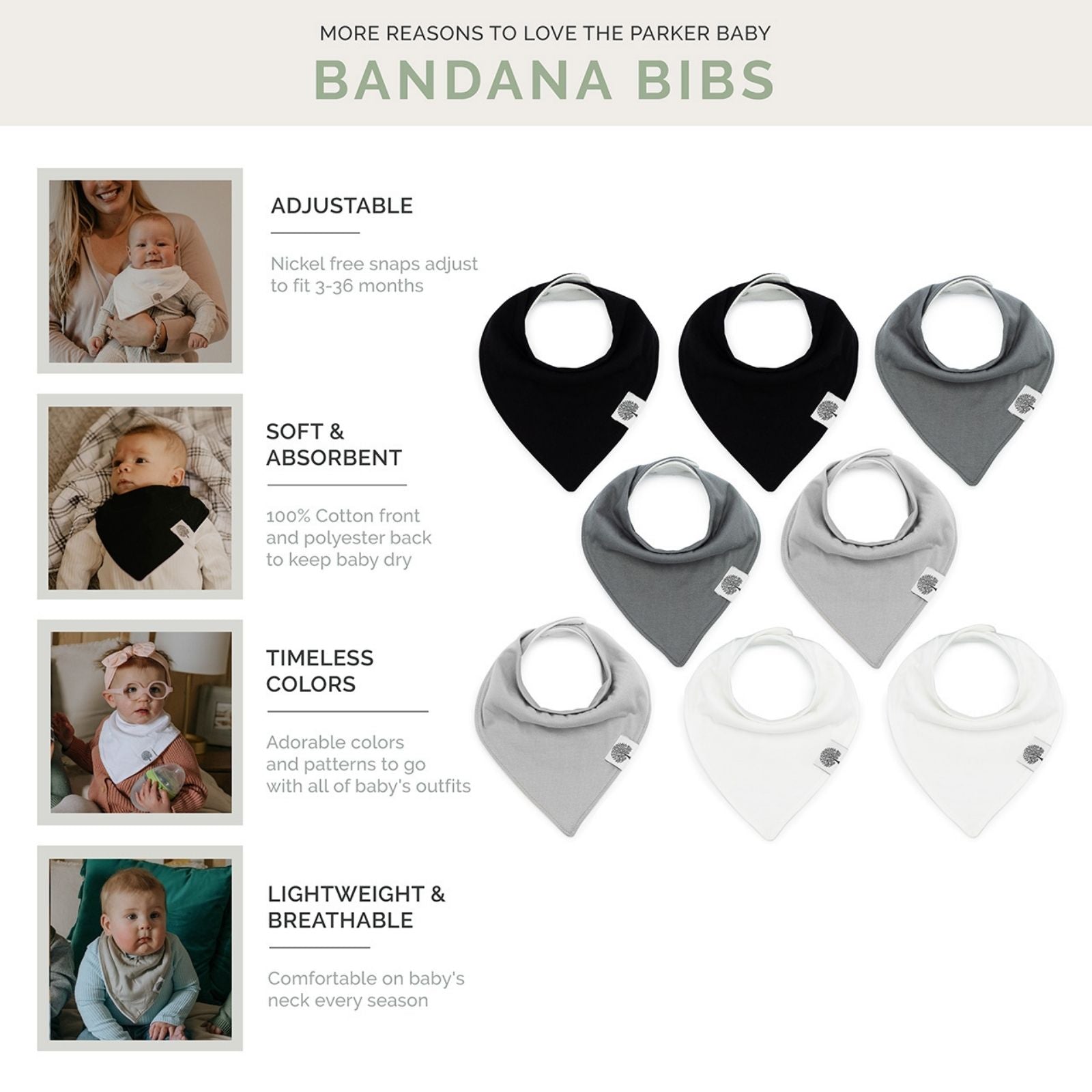 MORE REASONS TO LOVE THE PARKER BABY

BANDANA BIBS

ADJUSTABLE

Nickel free snaps adjust to fit 3-36 months

SOFT & ABSORBENT

100% Cotton front and polyester back to keep baby dry

TIMELESS COLORS

Adorable colors and patterns to go with all of baby's outfits

LIGHTWEIGHT & BREATHABLE

Comfortable on baby's neck every season