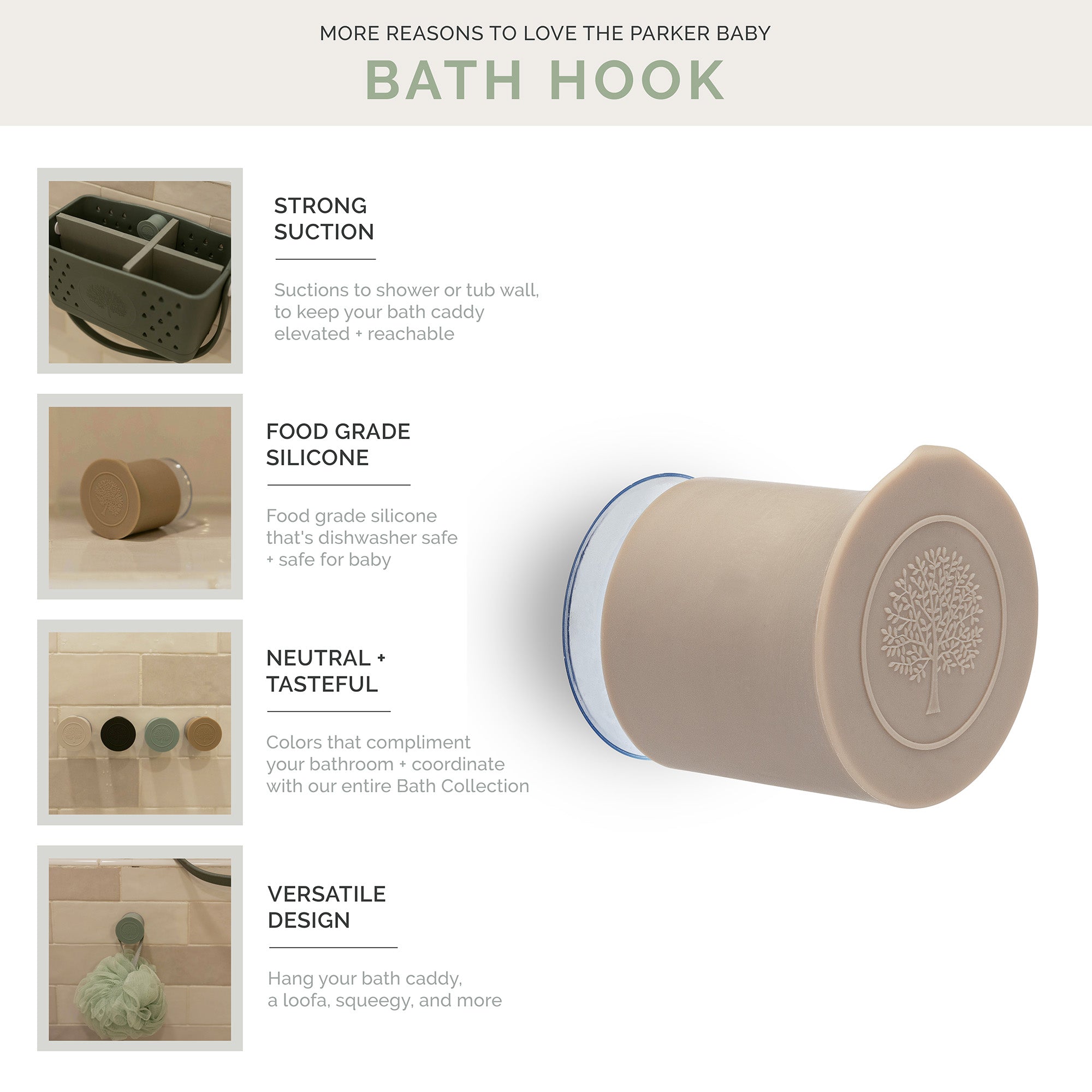 MORE REASONS TO LOVE THE PARKER BABY

BATH HOOK

STRONG SUCTION

Suctions to shower or tub wall, to keep your bath caddy elevated + reachable

FOOD GRADE SILICONE

Food grade silicone that's dishwasher safe + safe for baby

NEUTRAL + TASTEFUL

Colors that compliment your bathroom + coordinate with our entire Bath Collection

VERSATILE DESIGN

Hang your bath caddy, a loofa, squeegy, and more