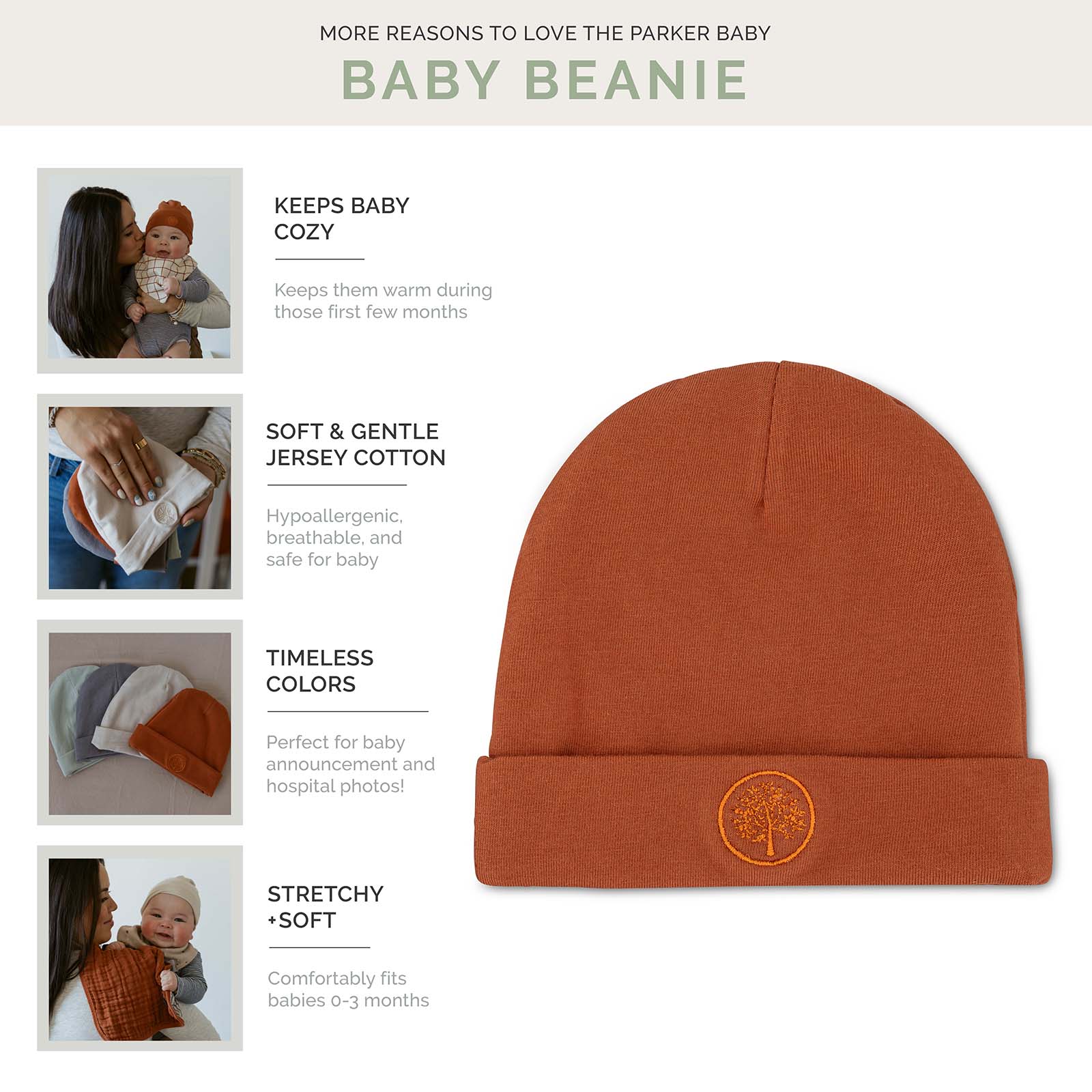 MORE REASONS TO LOVE THE PARKER BABY

BABY BEANIE

KEEPS BABY COZY

Keeps them warm during those first few months

SOFT & GENTLE JERSEY COTTON

Hypoallergenic, breathable, and safe for baby

TIMELESS COLORS

Perfect for baby announcement and hospital photos!

STRETCHY +SOFT

Comfortably fits babies 0-3 months