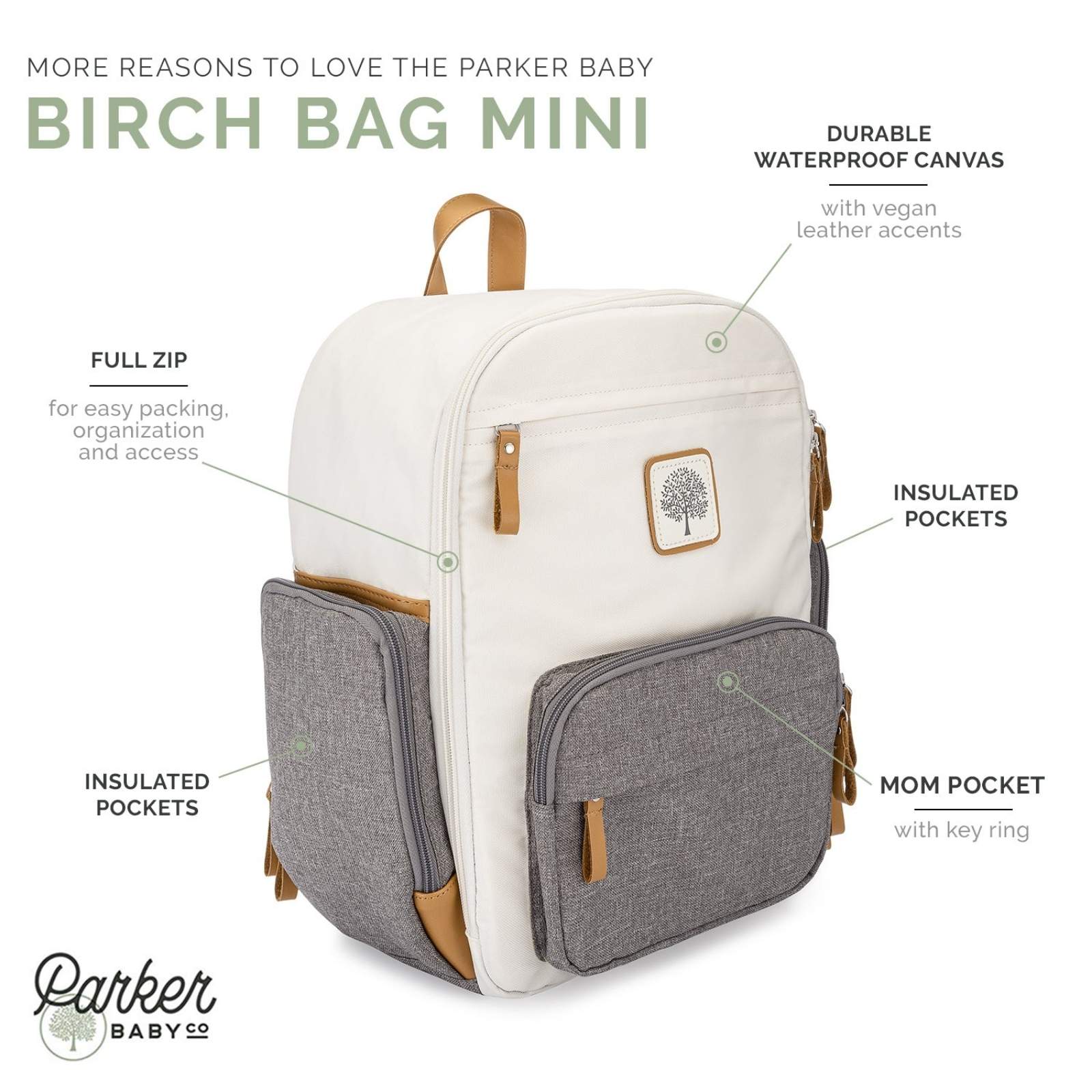 MORE REASONS TO LOVE THE PARKER BABY
BIRCH BAG MINI

DURABLE WATERPROOF CANVAS
with vegan leather accents

FULL ZIP
for easy packing, organization and access

INSULATED POCKETS

INSULATED POCKETS

MOM POCKET
with key ring

Parker
BABY CO