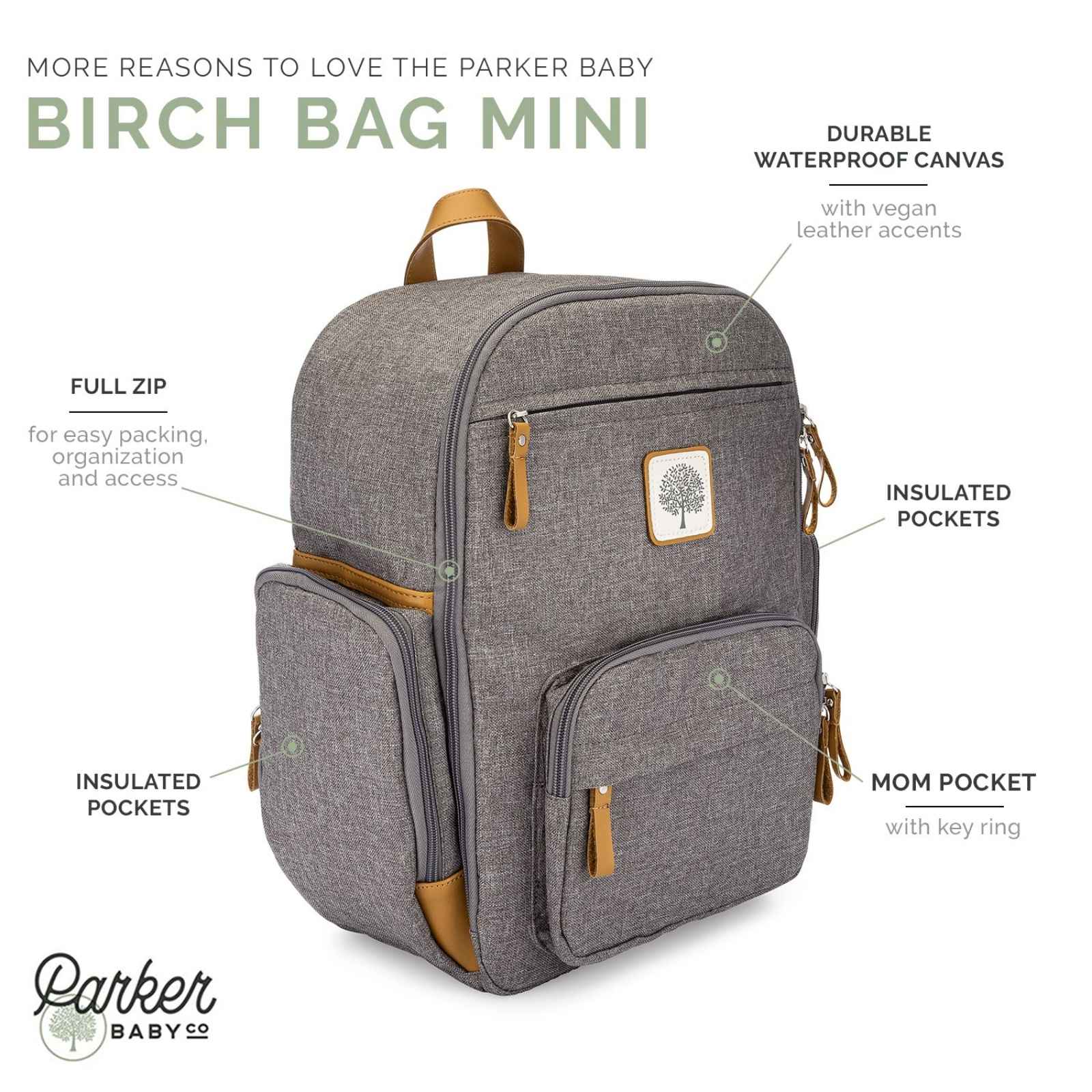 MORE REASONS TO LOVE THE PARKER BABY
BIRCH BAG MINI

DURABLE WATERPROOF CANVAS

with vegan leather accents

FULL ZIP

for easy packing, organization and access

INSULATED POCKETS

INSULATED POCKETS

MOM POCKET

with key ring

Parker BABY CO