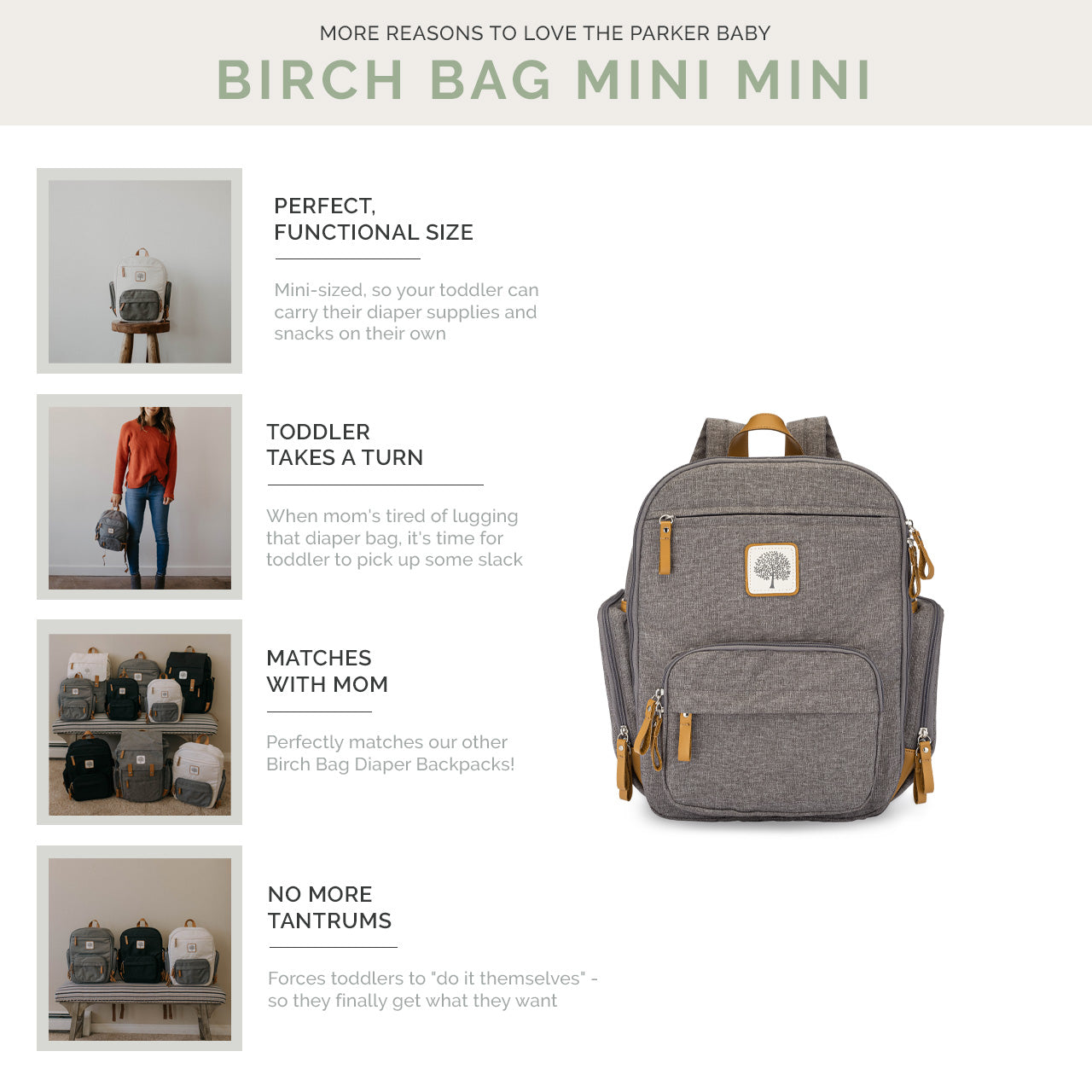 MORE REASONS TO LOVE THE PARKER BABY

BIRCH BAG MINI MINI

PERFECT, FUNCTIONAL SIZE

Mini-sized, so your toddler can carry their diaper supplies and snacks on their own

TODDLER TAKES A TURN

When mom's tired of lugging that diaper bag, it's time for toddler to pick up some slack

MATCHES WITH MOM

Perfectly matches our other Birch Bag Diaper Backpacks!

NO MORE TANTRUMS

Forces toddlers to "do it themselves" - so they finally get what they want