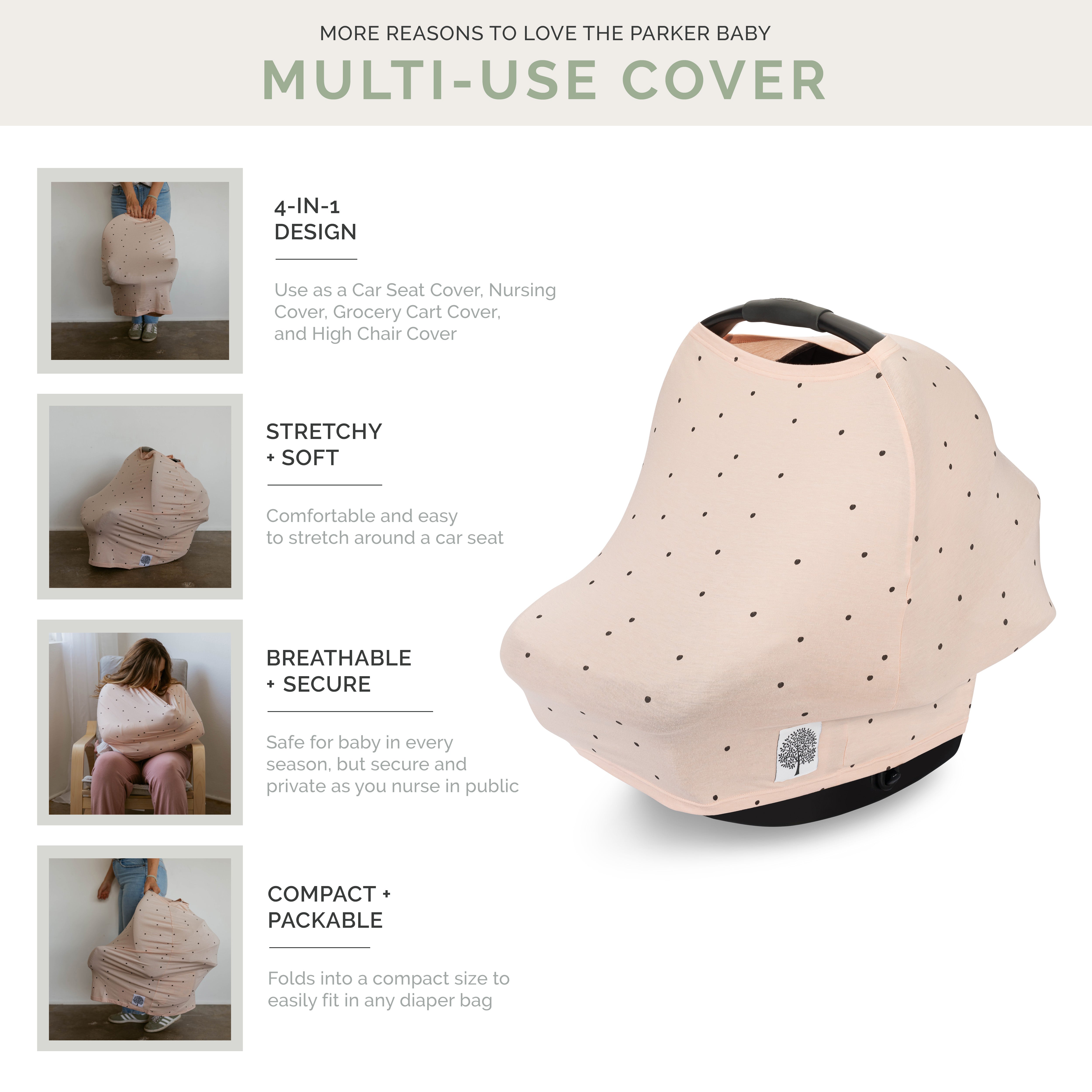 MORE REASONS TO LOVE THE PARKER BABY

MULTI-USE COVER

4-IN-1 DESIGN

Use as a Car Seat Cover, Nursing Cover, Grocery Cart Cover, and High Chair Cover

STRETCHY + SOFT

Comfortable and easy to stretch around a car seat

BREATHABLE + SECURE

Safe for baby in every season, but secure and private as you nurse in public

COMPACT + PACKABLE

Folds into a compact size to easily fit in any diaper bag