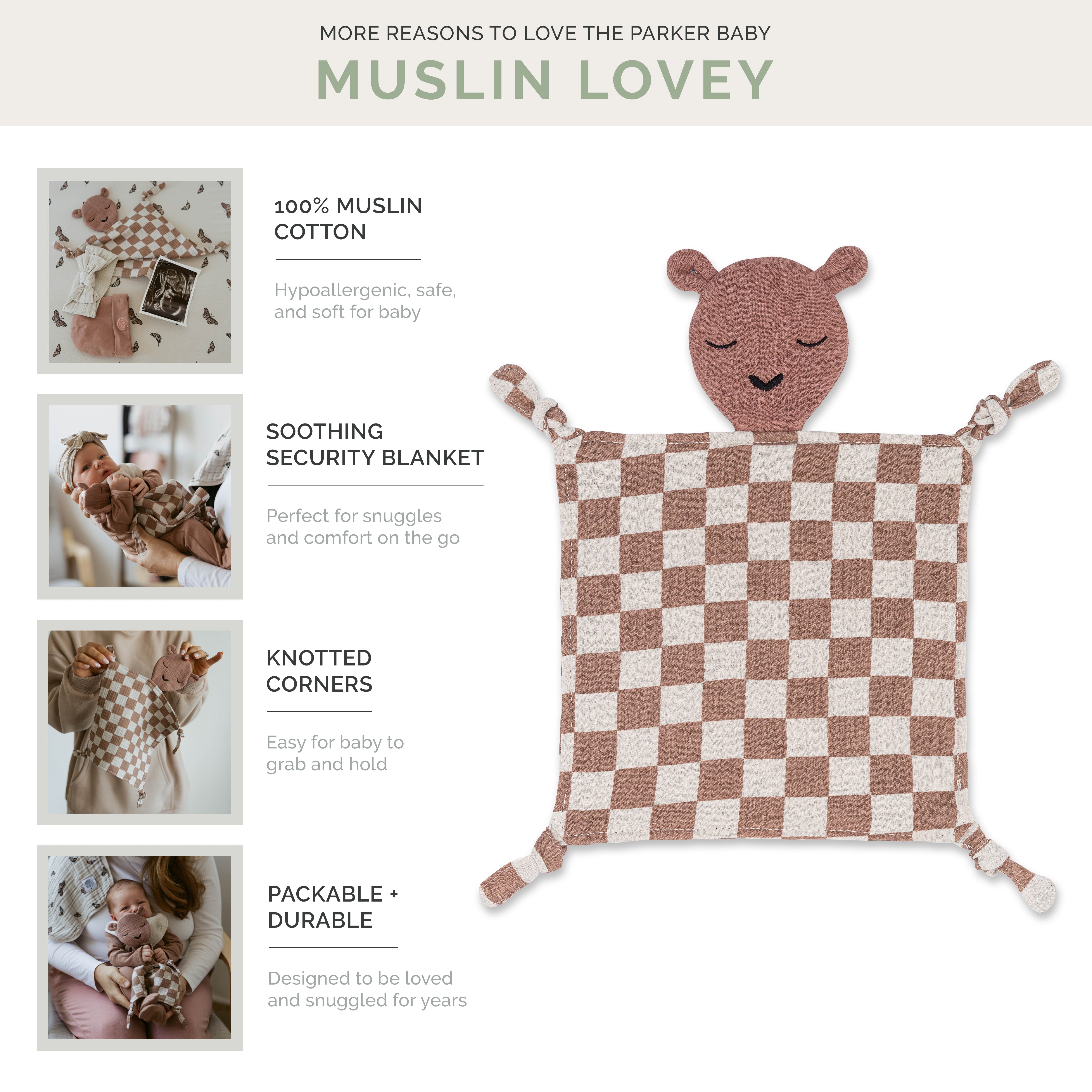 MORE REASONS TO LOVE THE PARKER BABY

MUSLIN LOVEY

100% MUSLIN COTTON

Hypoallergenic, safe, and soft for baby

SOOTHING SECURITY BLANKET

Perfect for snuggles and comfort on the go

KNOTTED CORNERS

Easy for baby to grab and hold

PACKABLE + DURABLE

Designed to be loved and snuggled for years