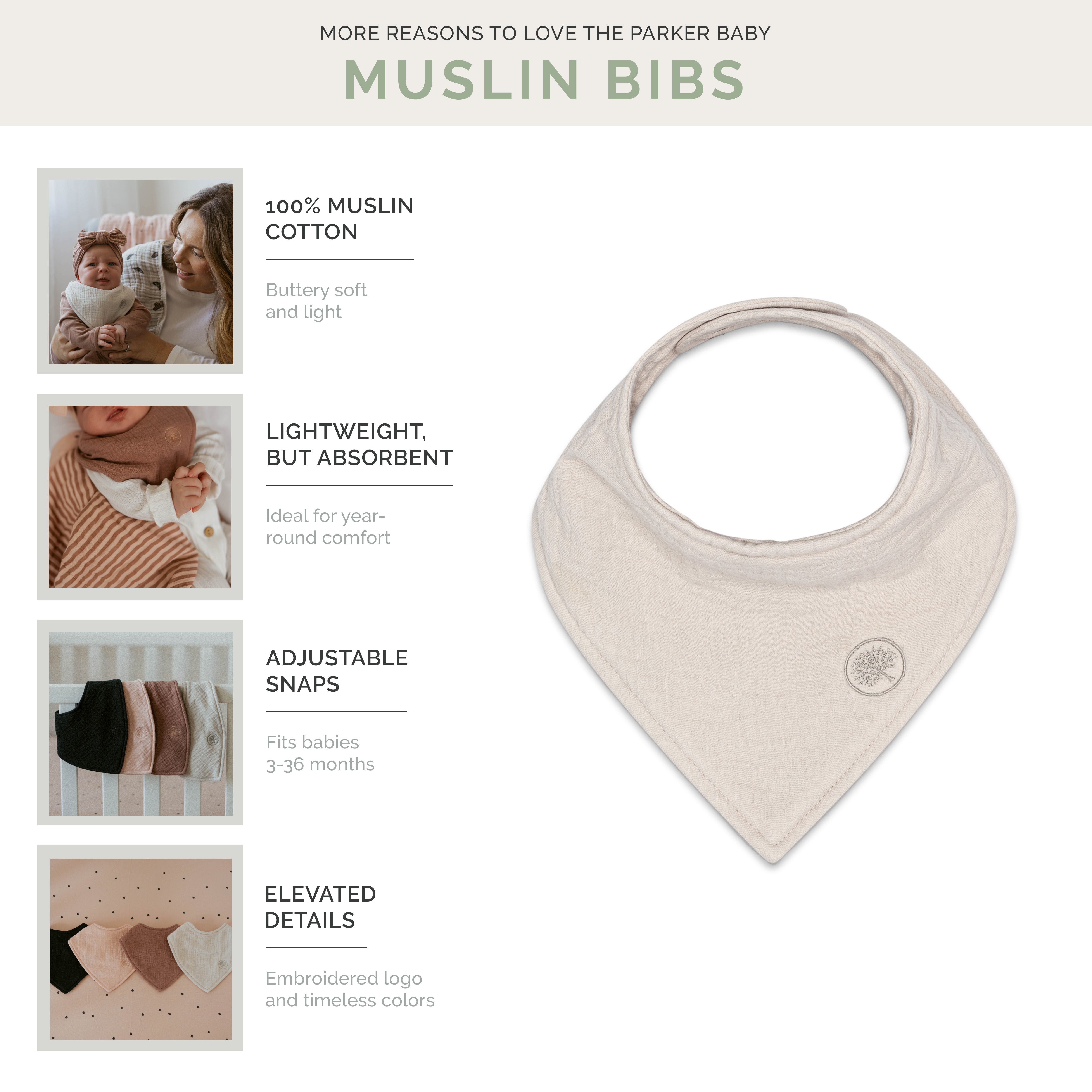 MORE REASONS TO LOVE THE PARKER BABY

MUSLIN BIBS

100% MUSLIN COTTON

Buttery soft and light

LIGHTWEIGHT, BUT ABSORBENT

Ideal for year-round comfort

ADJUSTABLE SNAPS

Fits babies 3-36 months

ELEVATED DETAILS

Embroidered logo and timeless colors