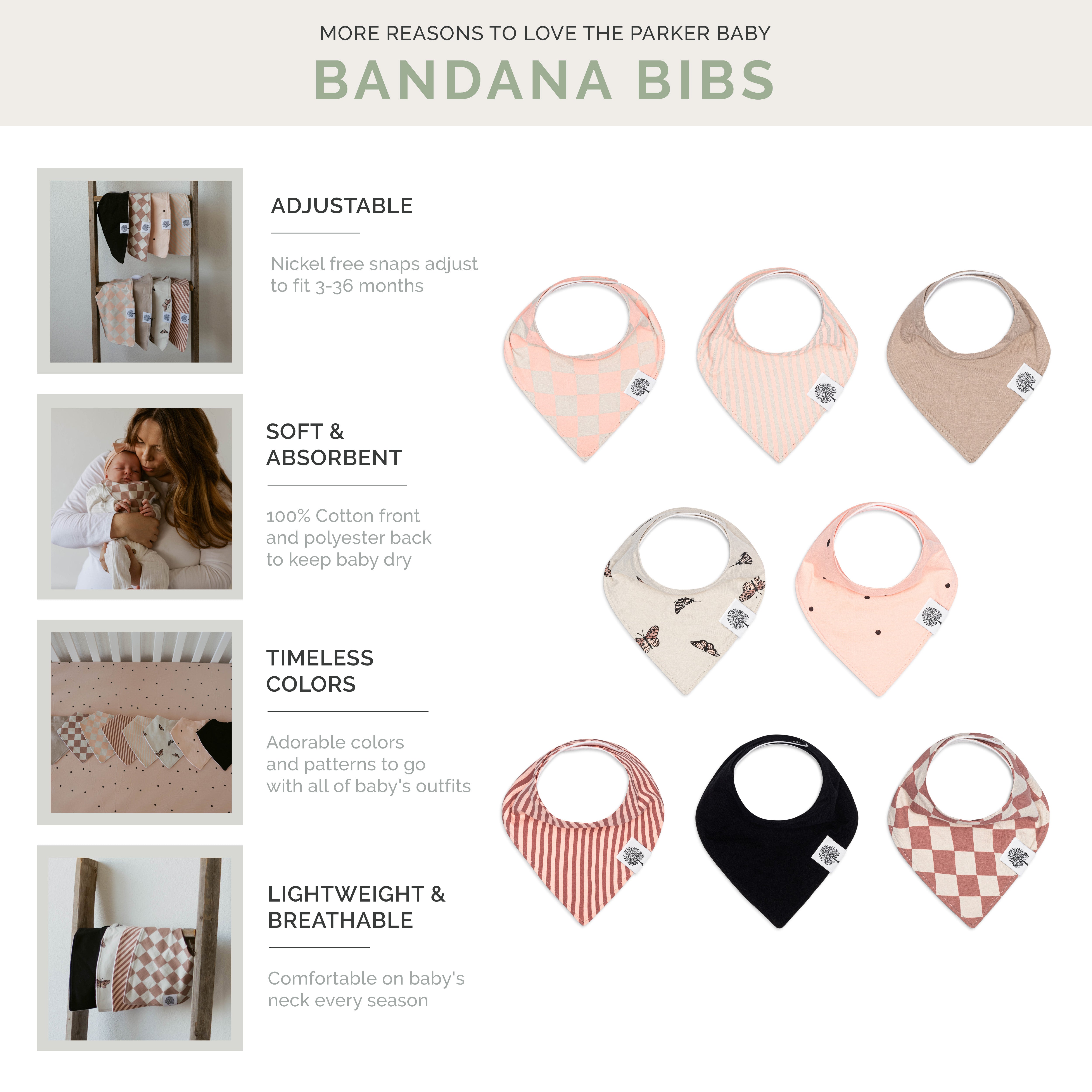 MORE REASONS TO LOVE THE PARKER BABY

BANDANA BIBS

ADJUSTABLE

Nickel free snaps adjust to fit 3-36 months

SOFT & ABSORBENT

100% Cotton front and polyester back to keep baby dry

TIMELESS COLORS

Adorable colors and patterns to go with all of baby's outfits

LIGHTWEIGHT & BREATHABLE

Comfortable on baby's neck every season