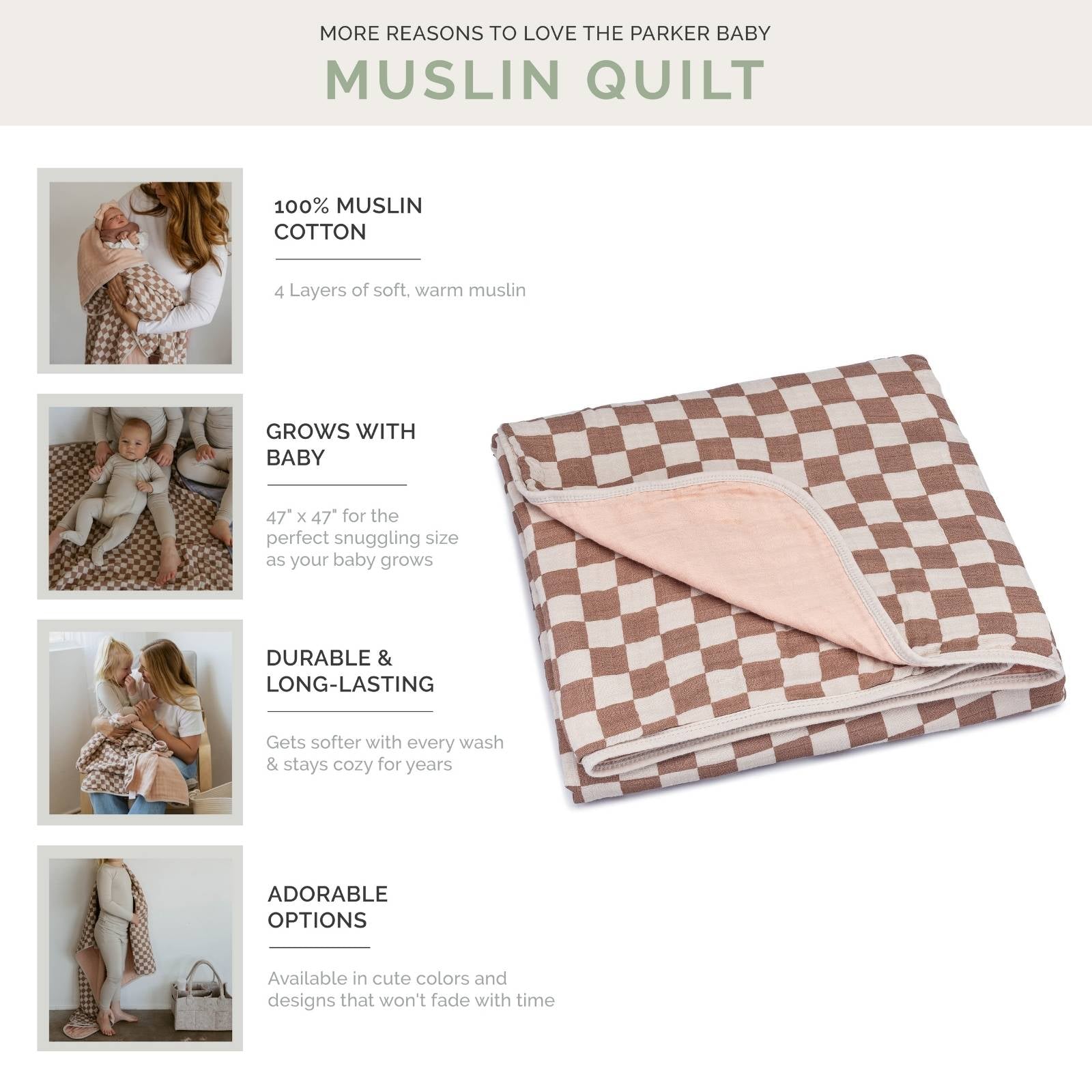 MORE REASONS TO LOVE THE PARKER BABY

MUSLIN QUILT

100% MUSLIN COTTON

4 Layers of soft, warm muslin

GROWS WITH BABY

47" x 47" for the perfect snuggling size as your baby grows

DURABLE & LONG-LASTING

Gets softer with every wash & stays cozy for years

ADORABLE OPTIONS

Available in cute colors and designs that won't fade with time