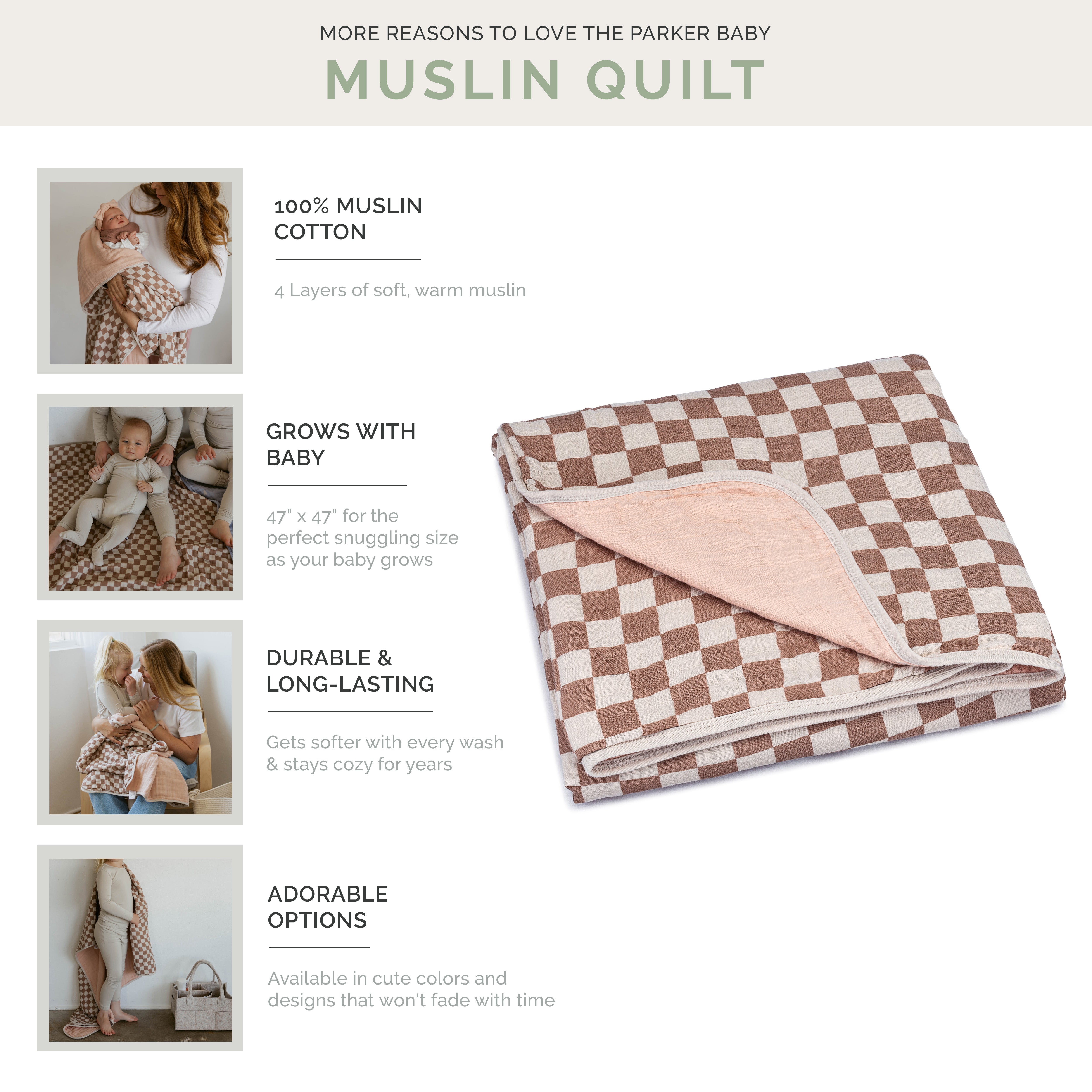 MORE REASONS TO LOVE THE PARKER BABY

MUSLIN QUILT

100% MUSLIN COTTON

4 Layers of soft, warm muslin

GROWS WITH BABY

47" x 47" for the perfect snuggling size as your baby grows

DURABLE & LONG-LASTING

Gets softer with every wash & stays cozy for years

ADORABLE OPTIONS

Available in cute colors and designs that won't fade with time