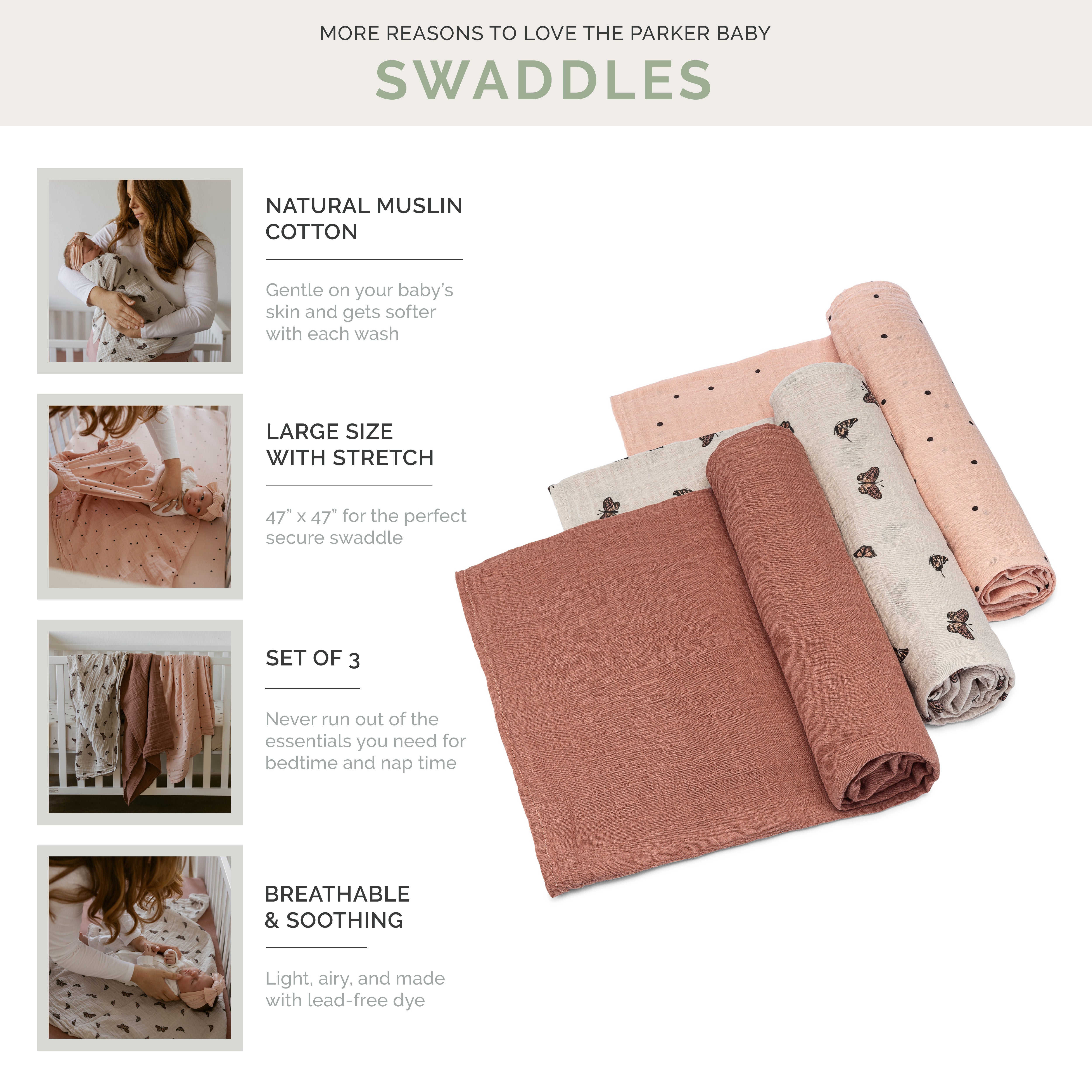 MORE REASONS TO LOVE THE PARKER BABY

SWADDLES

NATURAL MUSLIN COTTON

Gentle on your baby's skin and gets softer with each wash

LARGE SIZE WITH STRETCH

47" x 47" for the perfect secure swaddle

SET OF 3

Never run out of the essentials you need for bedtime and nap time

BREATHABLE & SOOTHING

Light, airy, and made with lead-free dye