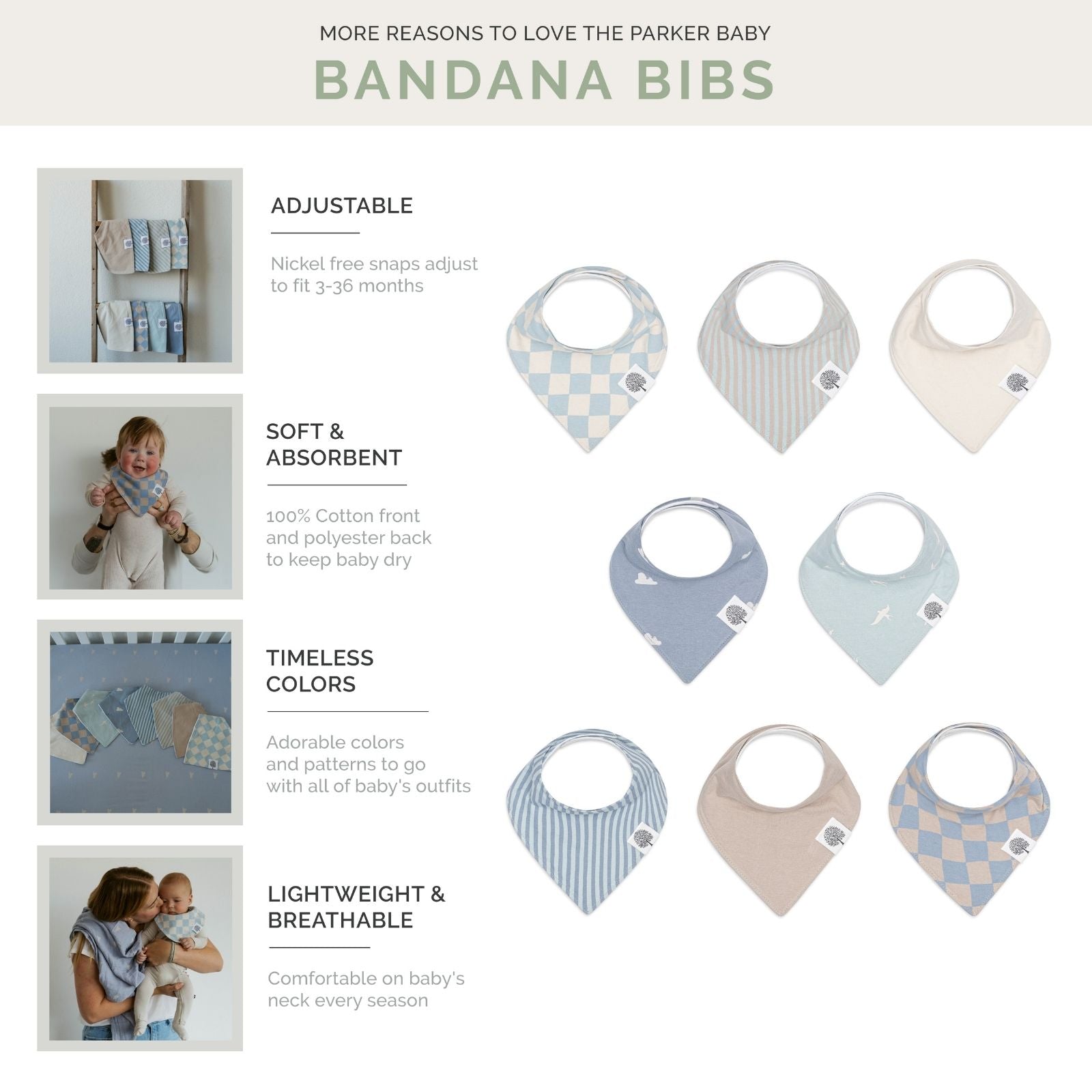 MORE REASONS TO LOVE THE PARKER BABY

BANDANA BIBS

ADJUSTABLE

Nickel free snaps adjust to fit 3-36 months

SOFT & ABSORBENT

100% Cotton front and polyester back to keep baby dry

TIMELESS COLORS

Adorable colors and patterns to go with all of baby's outfits

LIGHTWEIGHT & BREATHABLE

Comfortable on baby's neck every season