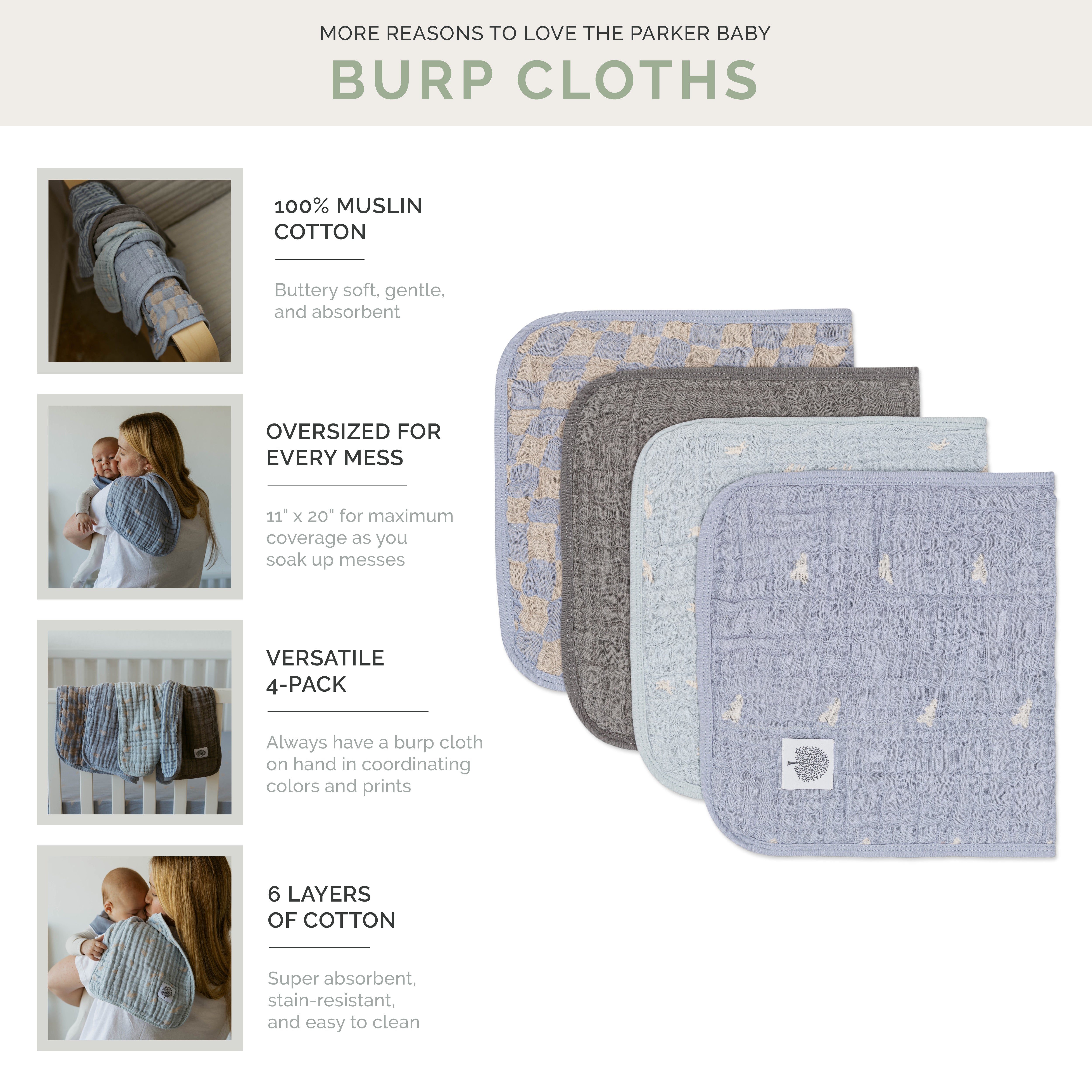 MORE REASONS TO LOVE THE PARKER BABY

BURP CLOTHS

100% MUSLIN COTTON

Buttery soft, gentle, and absorbent

OVERSIZED FOR EVERY MESS

11" x 20" for maximum coverage as you soak up messes

VERSATILE 4-PACK

Always have a burp cloth on hand in coordinating colors and prints

6 LAYERS OF COTTON

Super absorbent, stain-resistant, and easy to clean