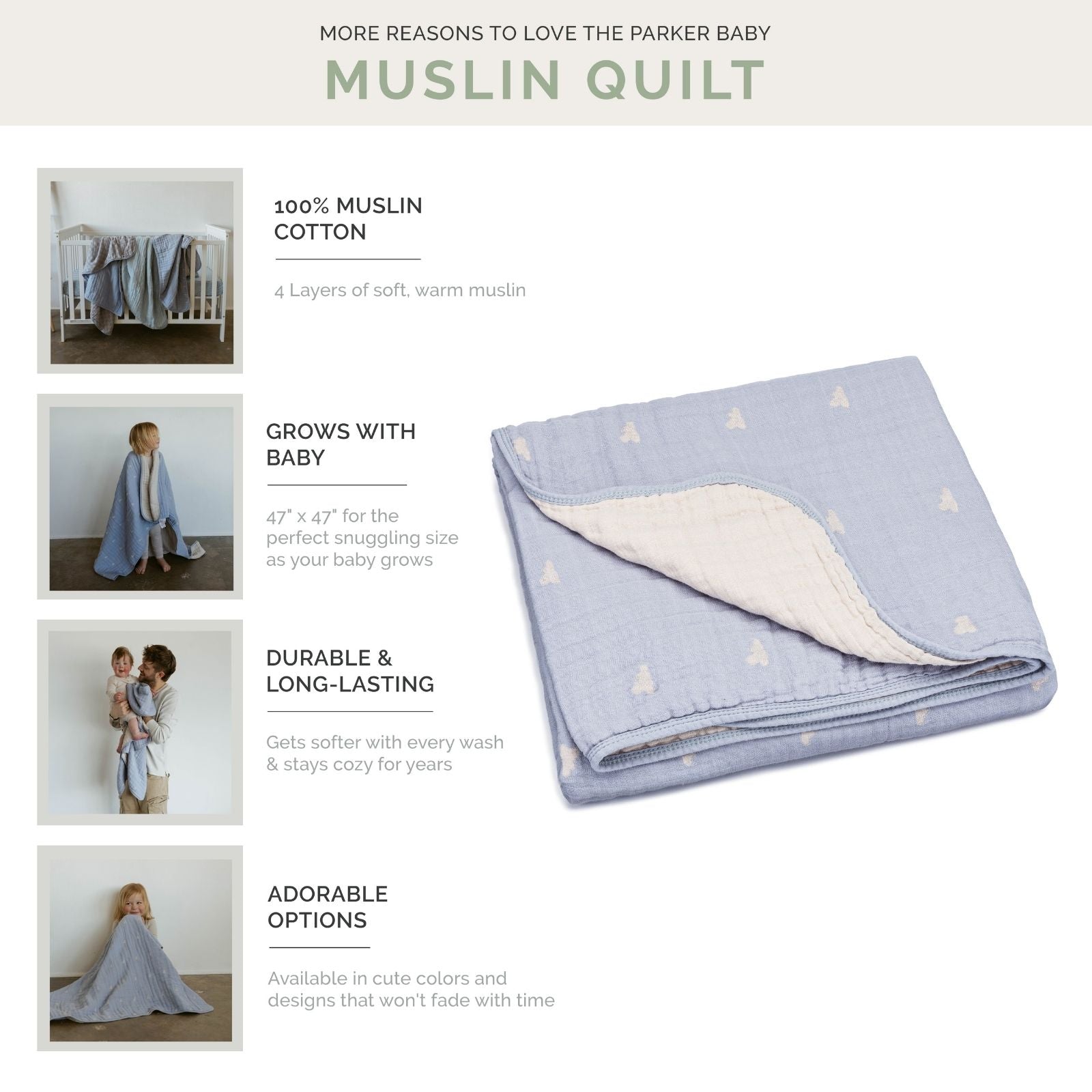 MORE REASONS TO LOVE THE PARKER BABY

MUSLIN QUILT

100% MUSLIN COTTON

4 Layers of soft, warm muslin

GROWS WITH BABY

47" x 47" for the perfect snuggling size as your baby grows

DURABLE & LONG-LASTING

Gets softer with every wash & stays cozy for years

ADORABLE OPTIONS

Available in cute colors and designs that won't fade with time