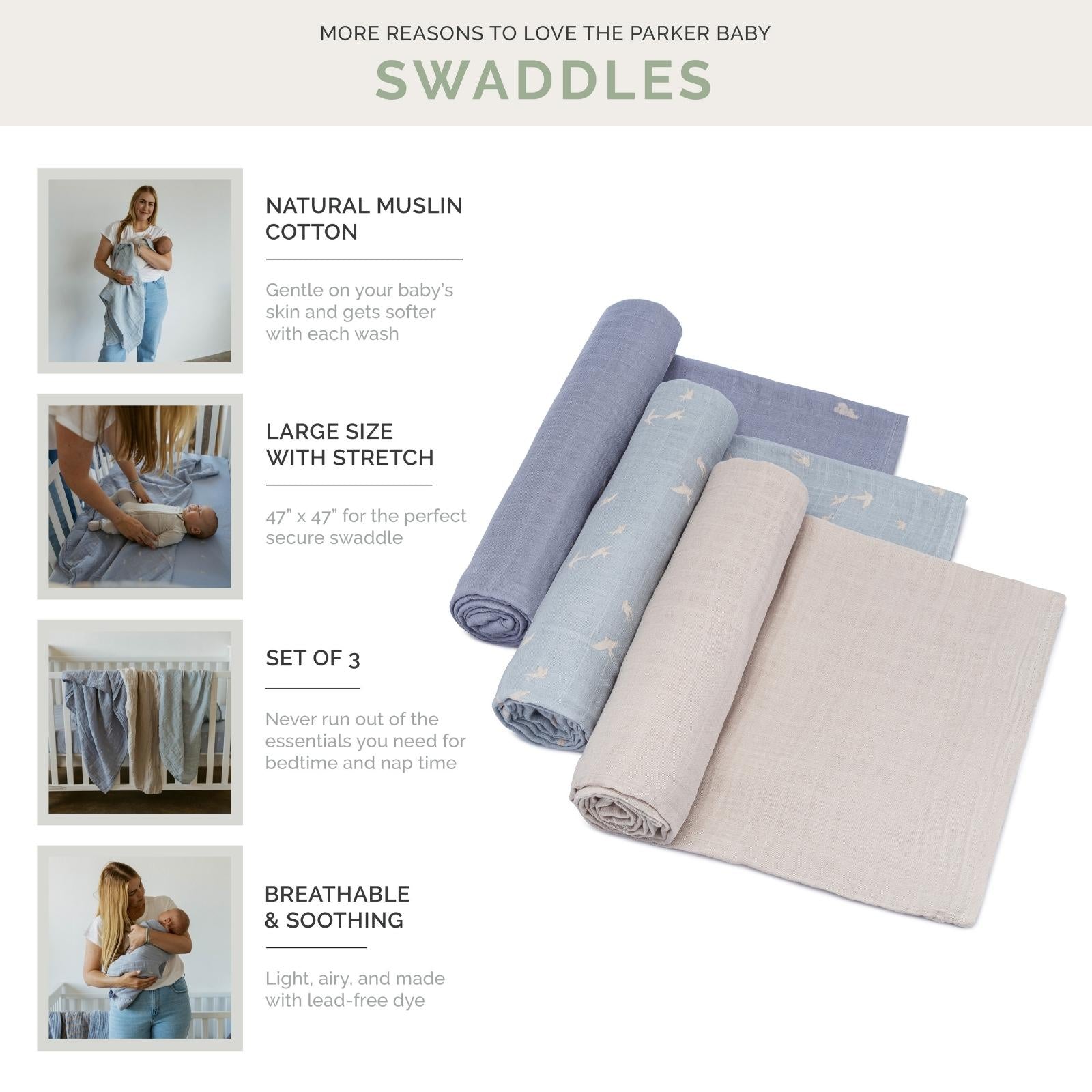 MORE REASONS TO LOVE THE PARKER BABY

SWADDLES

NATURAL MUSLIN COTTON

Gentle on your baby's skin and gets softer with each wash

LARGE SIZE WITH STRETCH

47" x 47" for the perfect secure swaddle

SET OF 3

Never run out of the essentials you need for bedtime and nap time

BREATHABLE & SOOTHING

Light, airy, and made with lead-free dye