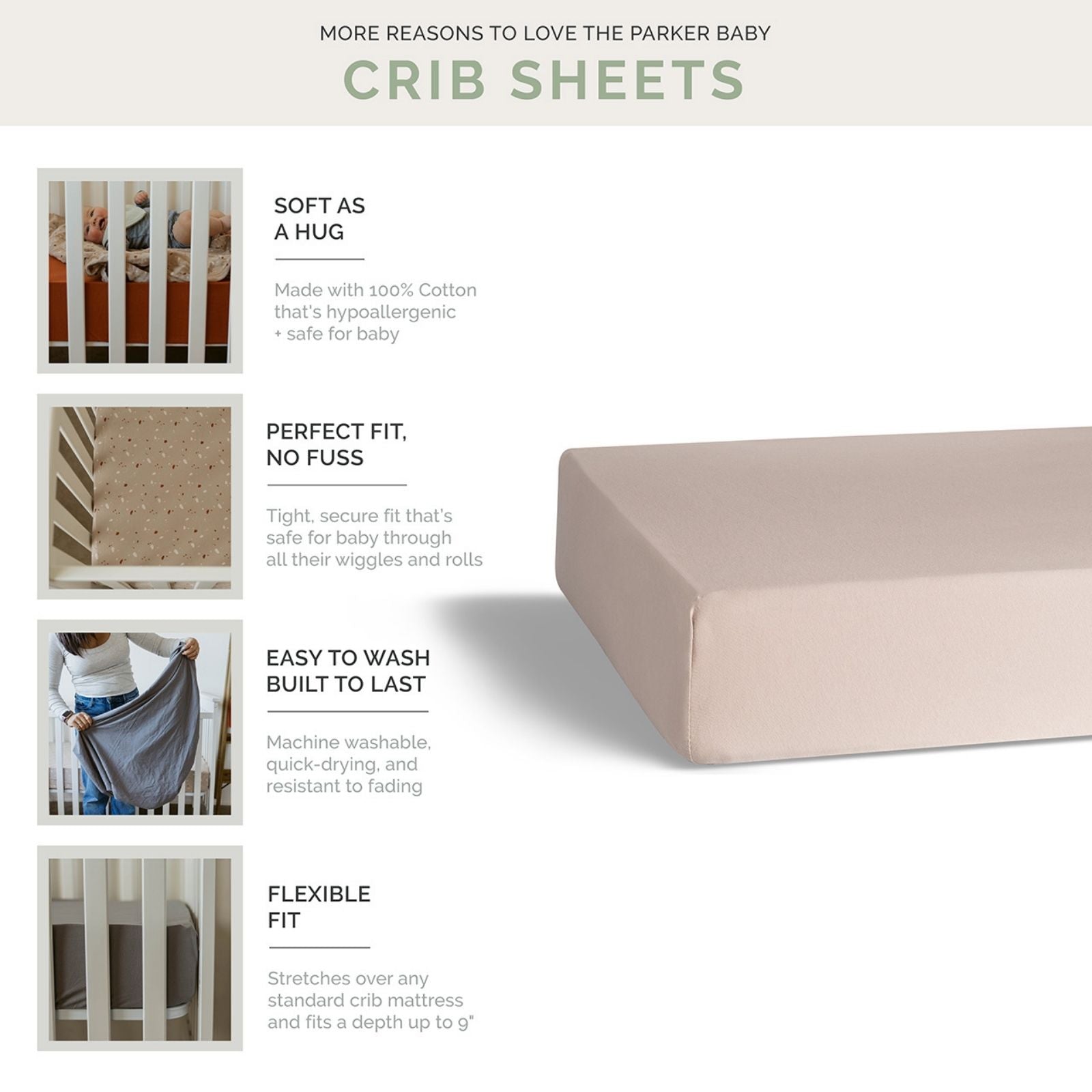 MORE REASONS TO LOVE THE PARKER BABY

CRIB SHEETS

SOFT AS A HUG

Made with 100% Cotton that's hypoallergenic + safe for baby

PERFECT FIT, NO FUSS

Tight, secure fit that's safe for baby through all their wiggles and rolls

EASY TO WASH BUILT TO LAST

Machine washable, quick-drying, and resistant to fading

FLEXIBLE FIT

Stretches over any standard crib mattress and fits a depth up to 9"