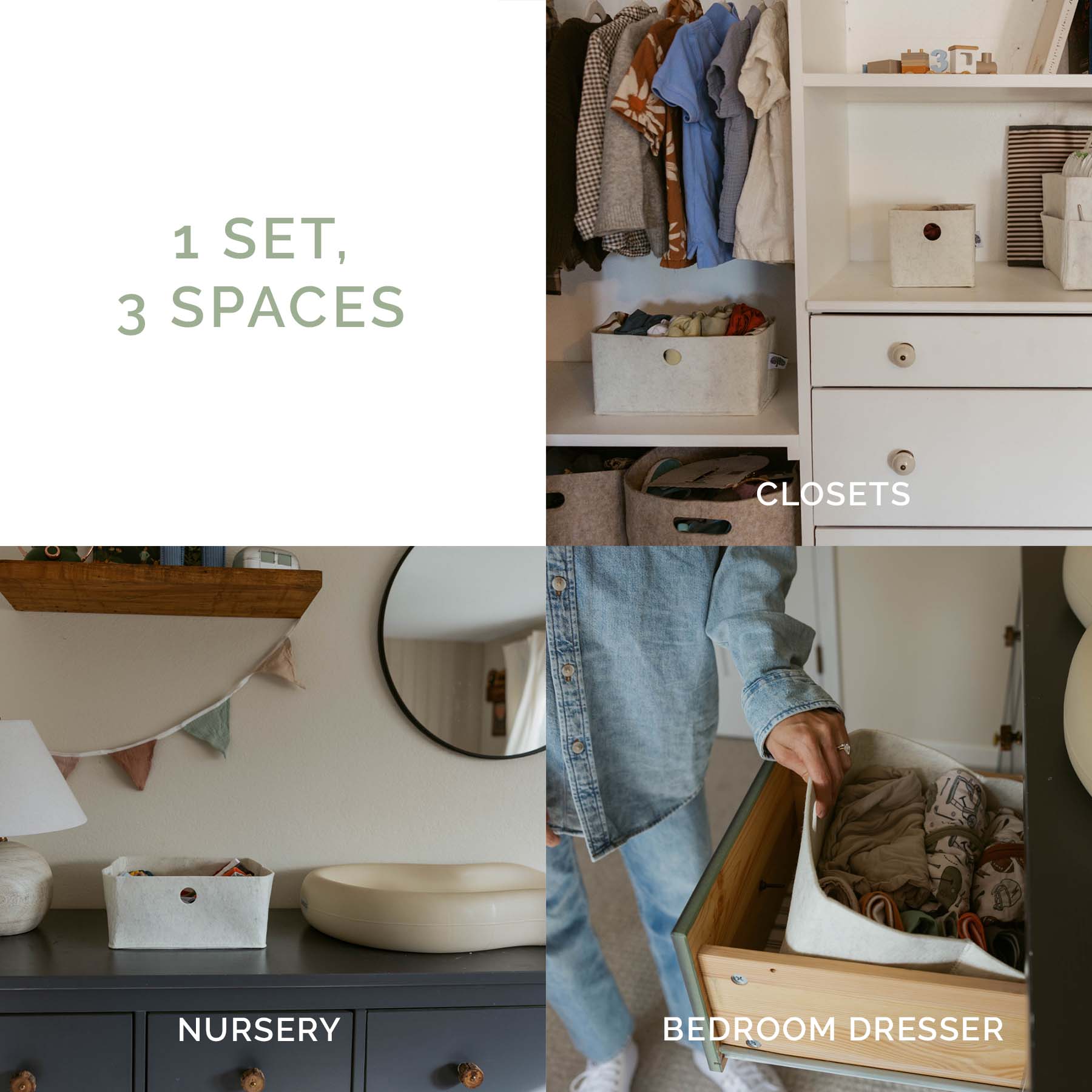 1 SET,
3 SPACES

CLOSETS

NURSERY

BEDROOM DRESSER