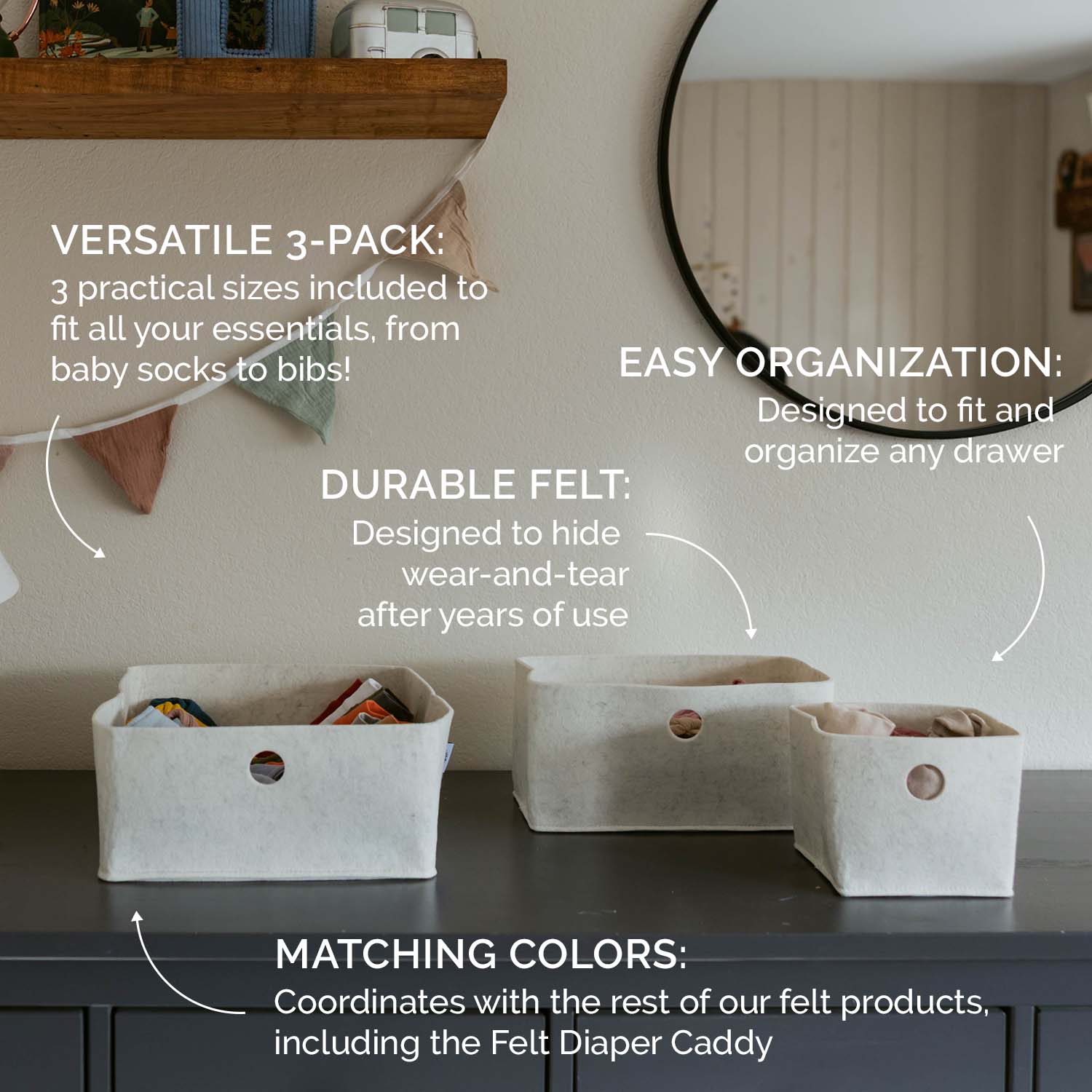 VERSATILE 3-PACK:
3 practical sizes included to fit all your essentials, from baby socks to bibs!

EASY ORGANIZATION:
Designed to fit and organize any drawer

DURABLE FELT:
Designed to hide wear-and-tear after years of use

MATCHING COLORS:
Coordinates with the rest of our felt products, including the Felt Diaper Caddy