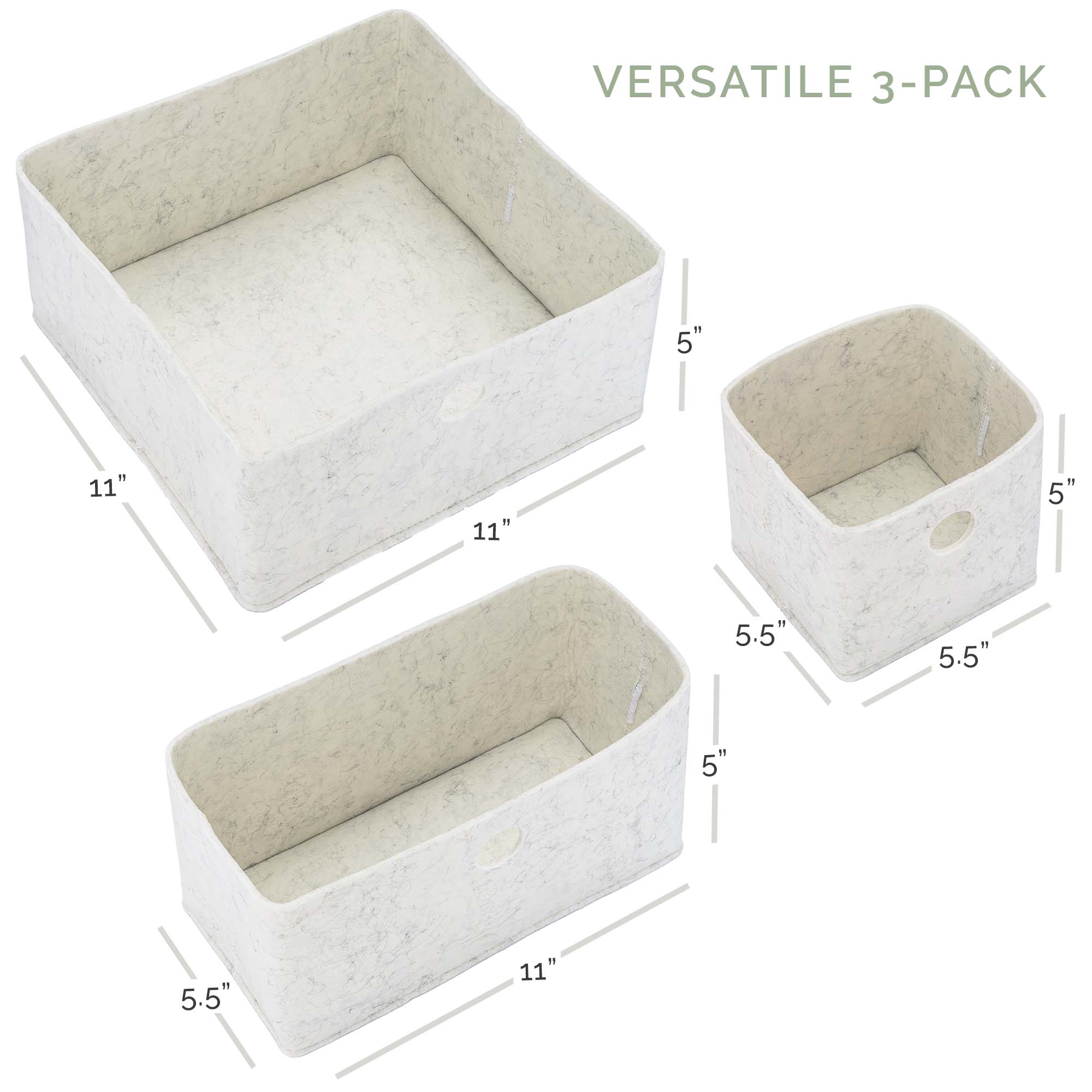 VERSATILE 3-PACK

5"

11"

11"

5"

5.5"

5.5"

5"

5.5"

11"