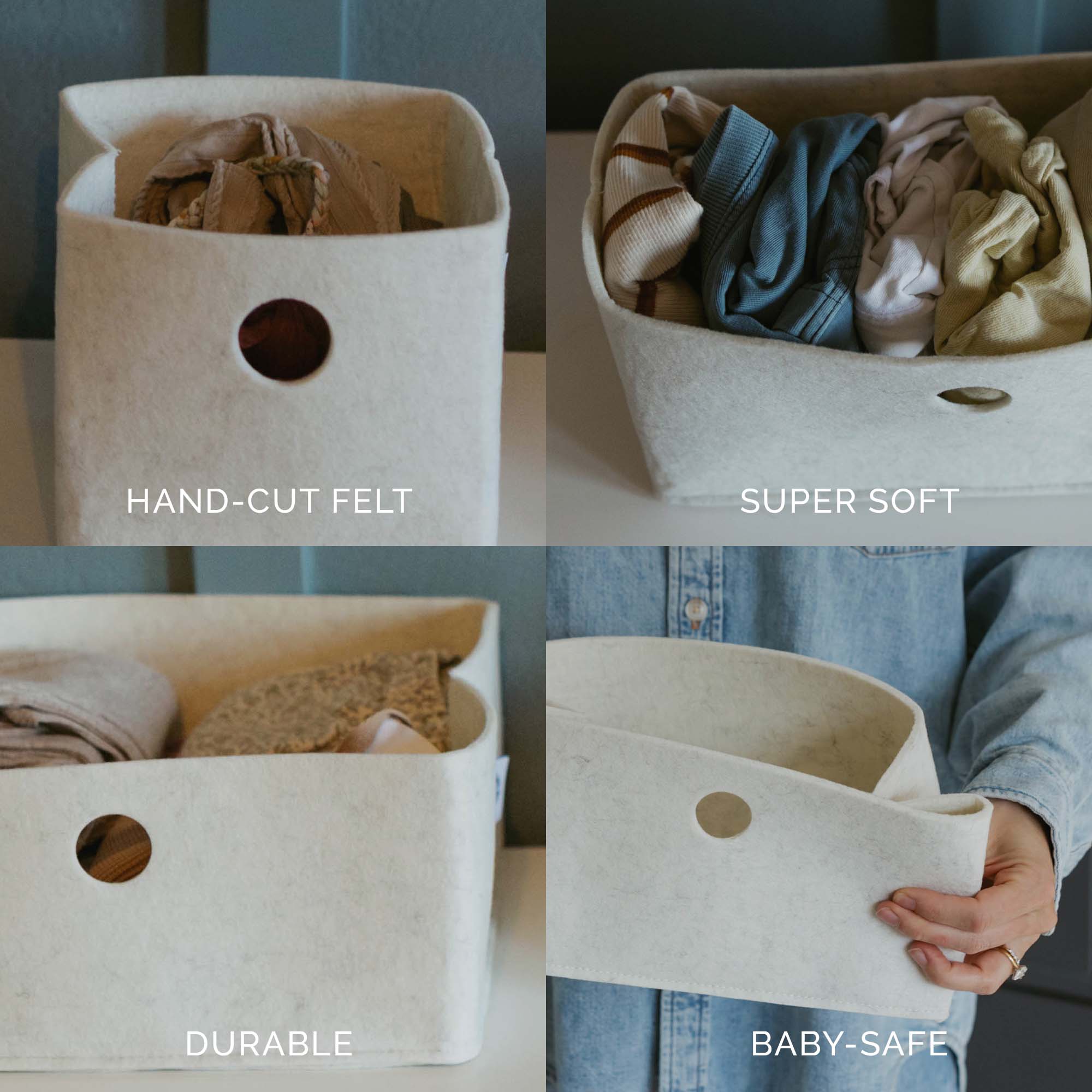 HAND-CUT FELT

SUPER SOFT

DURABLE

BABY-SAFE