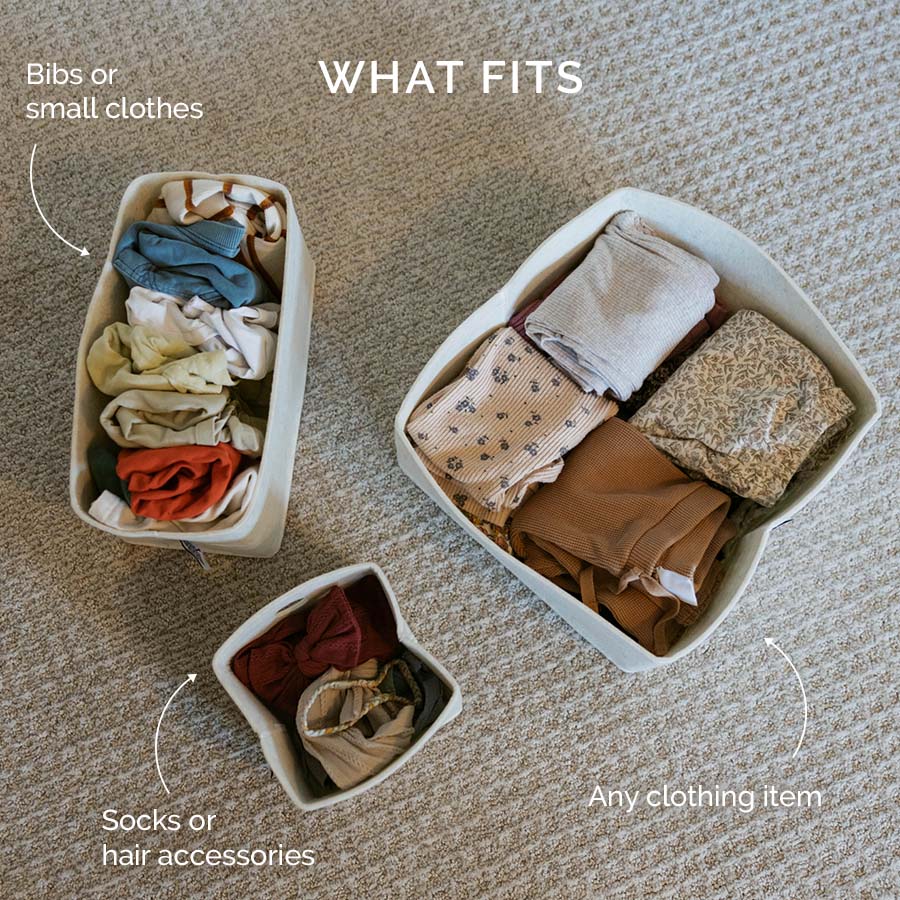 WHAT FITS

Bibs or small clothes

Socks or hair accessories

Any clothing item