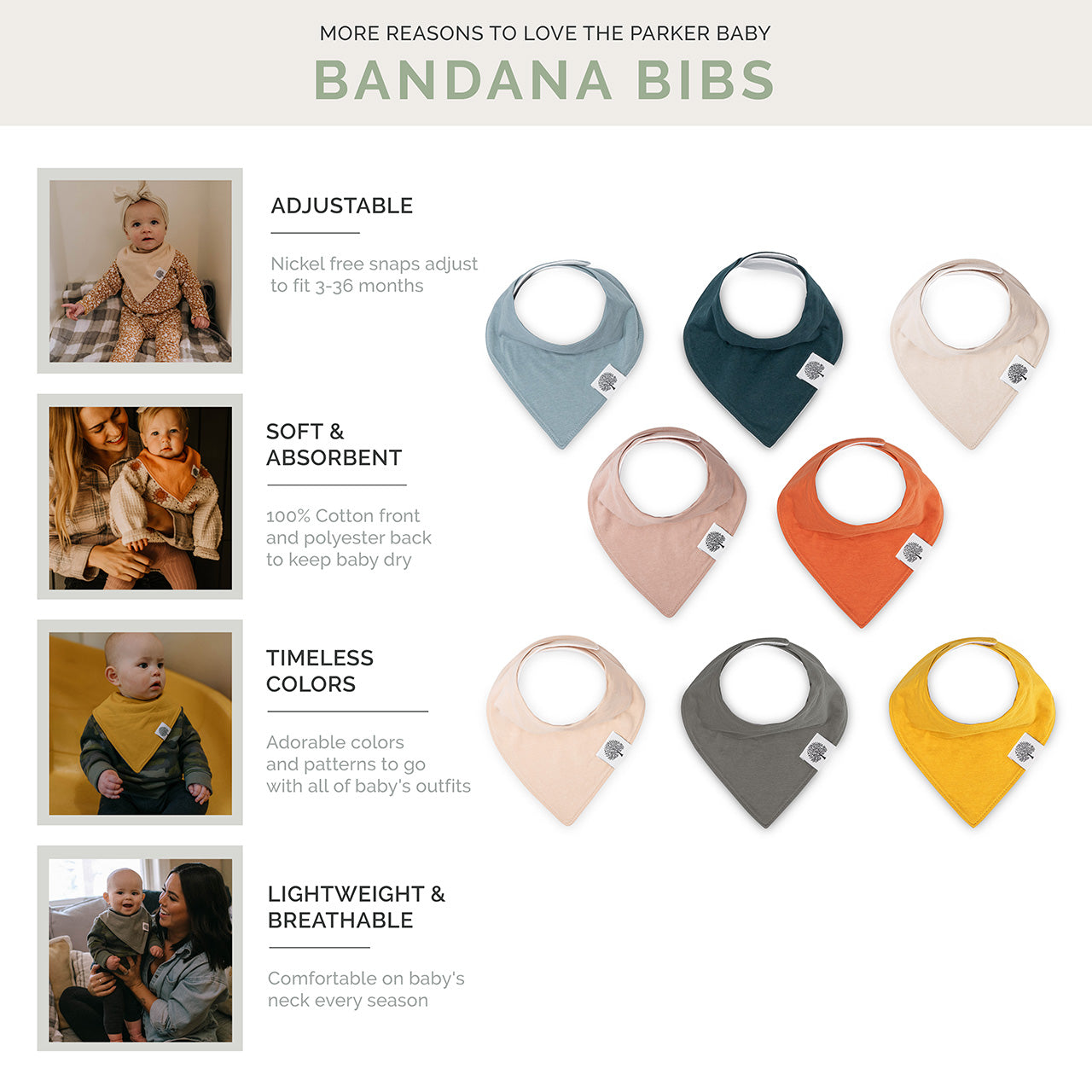 MORE REASONS TO LOVE THE PARKER BABY

BANDANA BIBS

ADJUSTABLE

Nickel free snaps adjust to fit 3-36 months

SOFT & ABSORBENT

100% Cotton front and polyester back to keep baby dry

TIMELESS COLORS

Adorable colors and patterns to go with all of baby's outfits

LIGHTWEIGHT & BREATHABLE

Comfortable on baby's neck every season