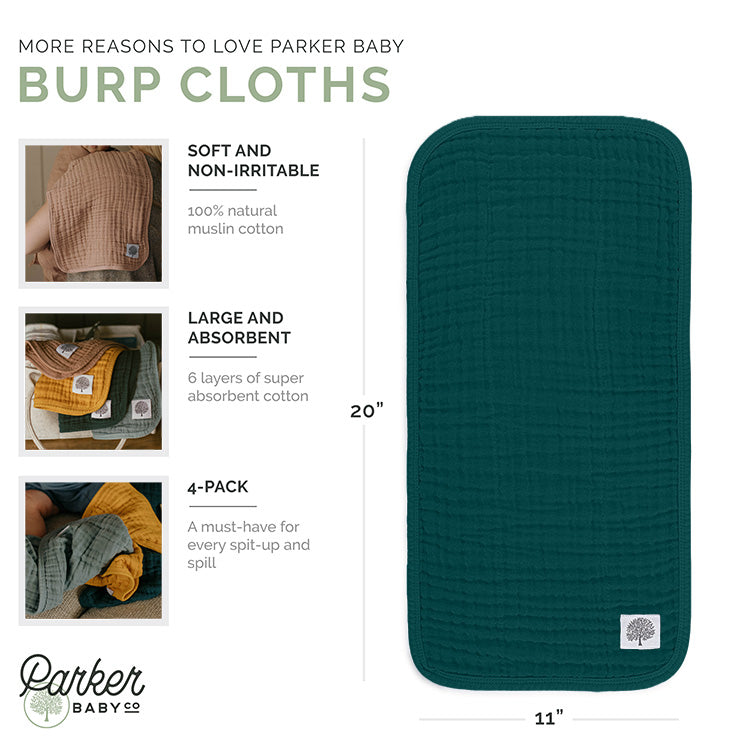 MORE REASONS TO LOVE PARKER BABY
BURP CLOTHS

SOFT AND NON-IRRITABLE

100% natural muslin cotton

LARGE AND ABSORBENT

6 layers of super absorbent cotton

4-PACK

A must-have for every spit-up and spill

20"

11"

Parker BABY CO