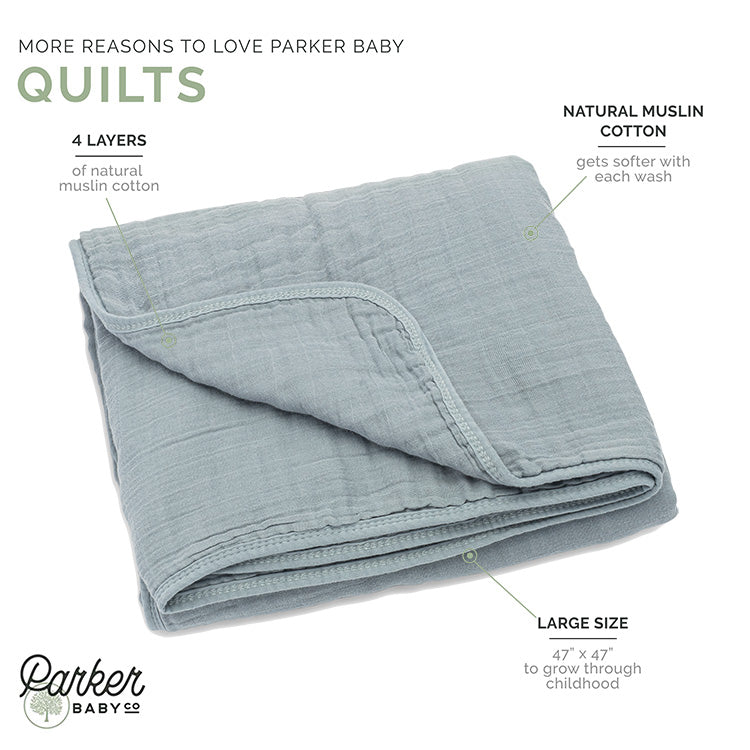 MORE REASONS TO LOVE PARKER BABY
QUILTS

4 LAYERS
of natural muslin cotton

NATURAL MUSLIN COTTON
gets softer with each wash

LARGE SIZE
47" x 47" to grow through childhood

Parker
BABY CO