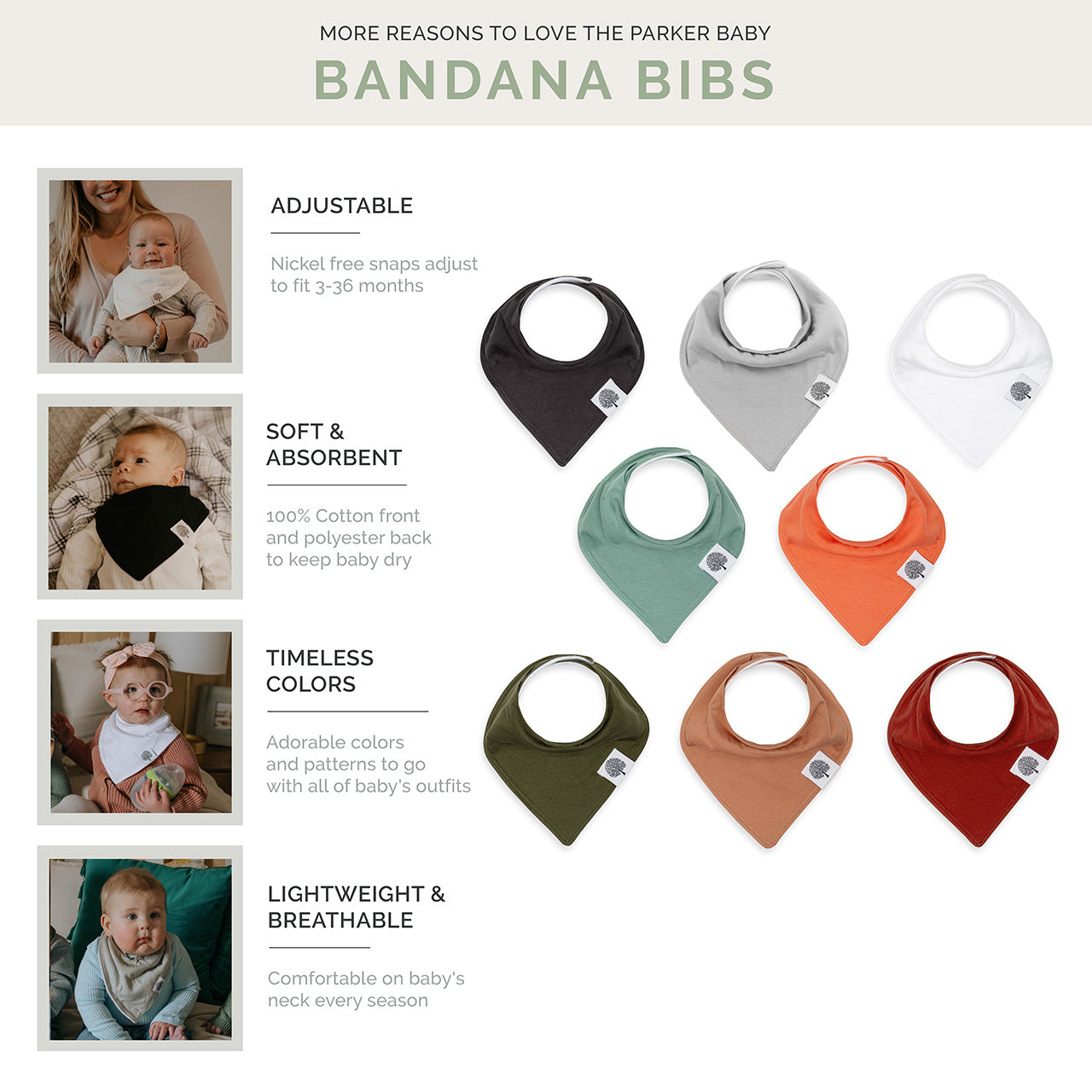 MORE REASONS TO LOVE THE PARKER BABY

BANDANA BIBS

ADJUSTABLE

Nickel free snaps adjust to fit 3-36 months

SOFT & ABSORBENT

100% Cotton front and polyester back to keep baby dry

TIMELESS COLORS

Adorable colors and patterns to go with all of baby's outfits

LIGHTWEIGHT & BREATHABLE

Comfortable on baby's neck every season