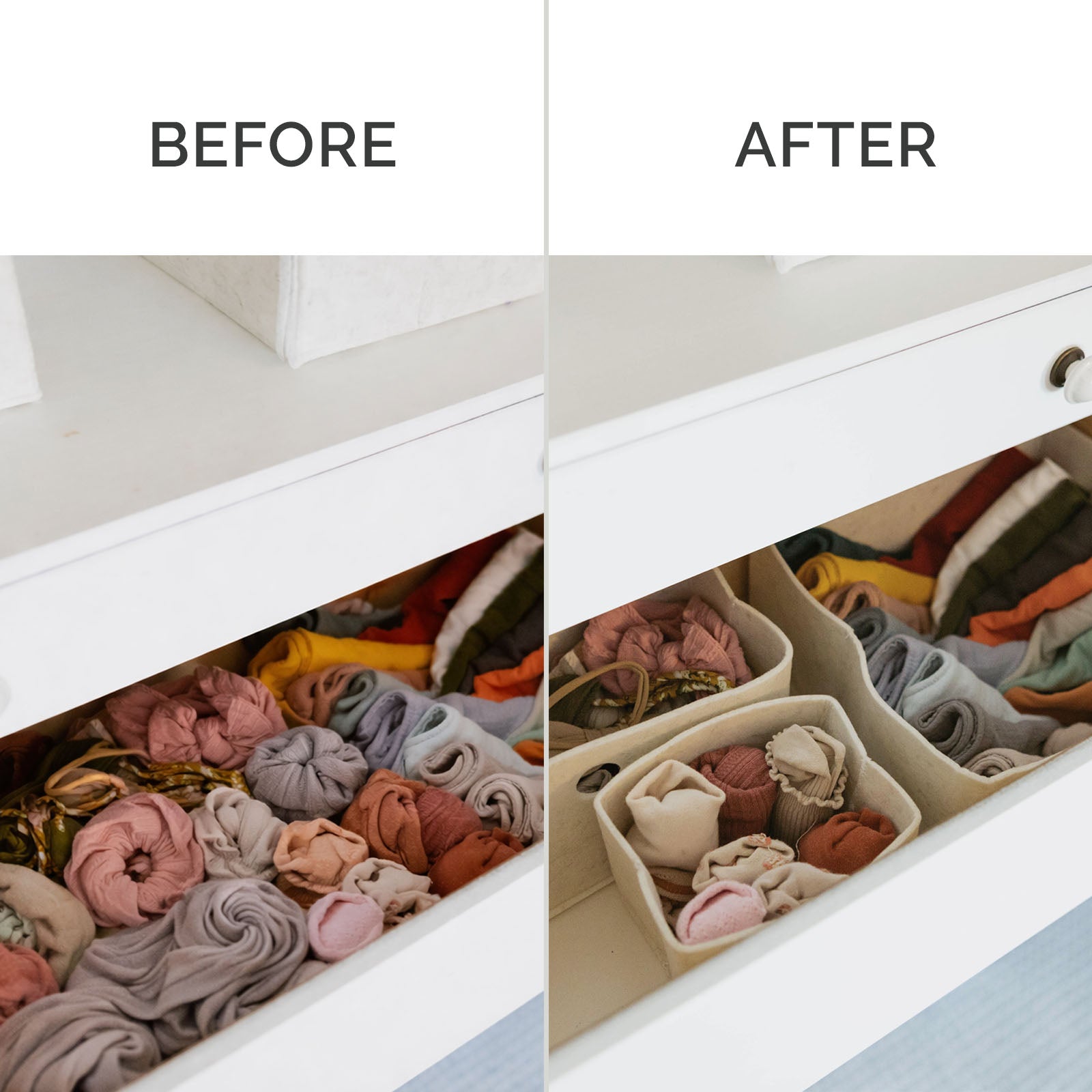 BEFORE

AFTER