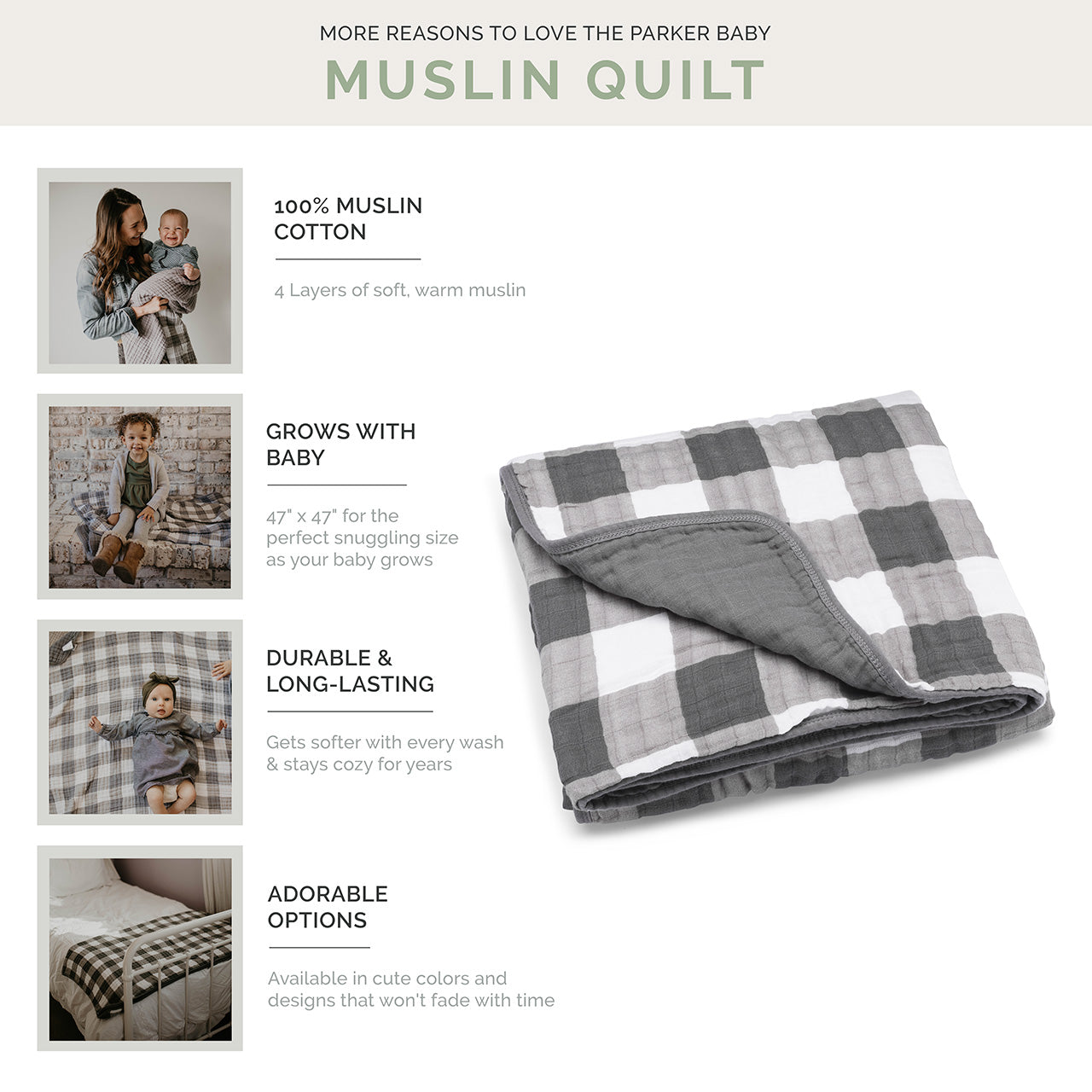 MORE REASONS TO LOVE THE PARKER BABY
MUSLIN QUILT

100% MUSLIN COTTON

4 Layers of soft, warm muslin

GROWS WITH BABY

47" x 47" for the perfect snuggling size as your baby grows

DURABLE & LONG-LASTING

Gets softer with every wash & stays cozy for years

ADORABLE OPTIONS

Available in cute colors and designs that won't fade with time