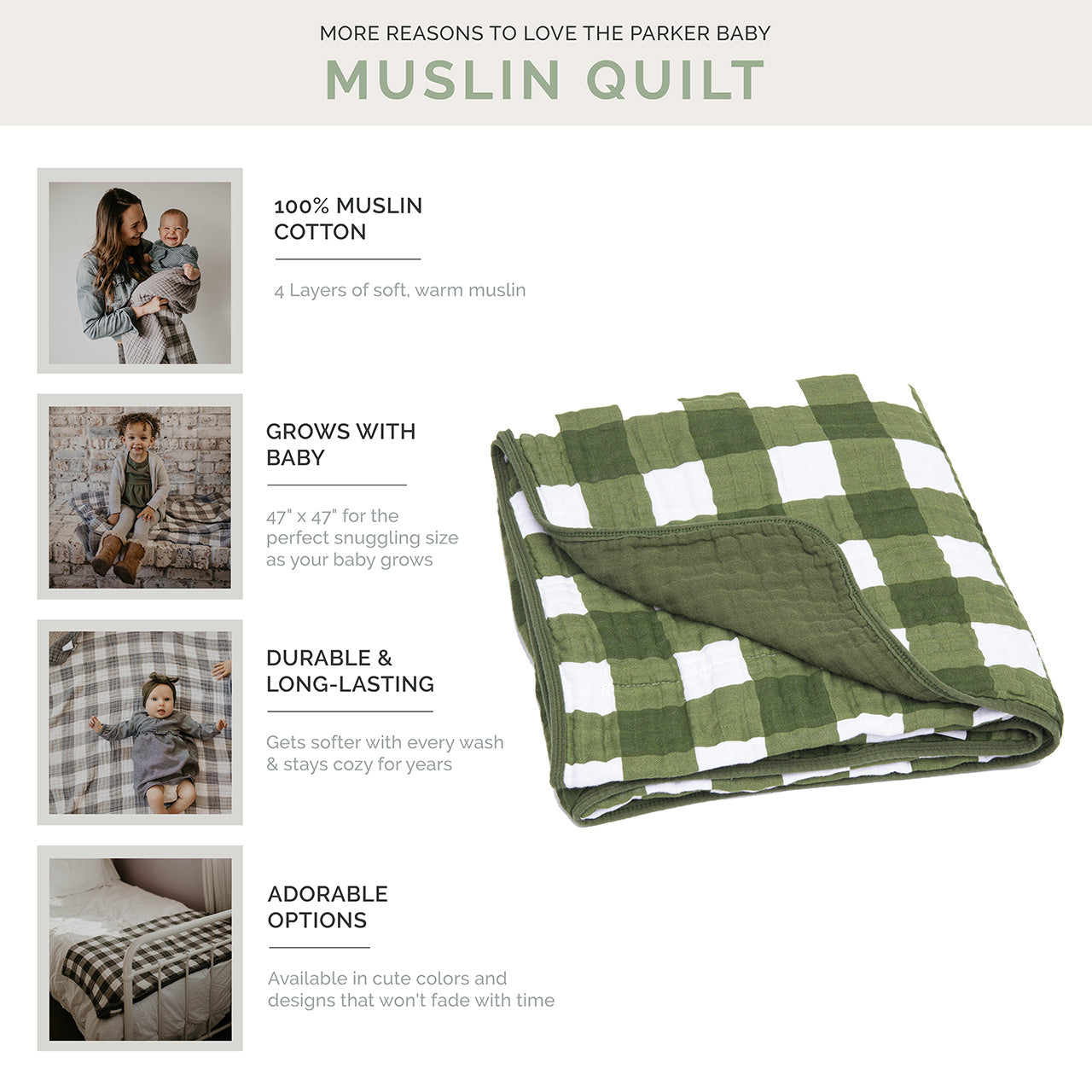 MORE REASONS TO LOVE THE PARKER BABY

MUSLIN QUILT

100% MUSLIN COTTON

4 Layers of soft, warm muslin

GROWS WITH BABY

47" x 47" for the perfect snuggling size as your baby grows

DURABLE & LONG-LASTING

Gets softer with every wash & stays cozy for years

ADORABLE OPTIONS

Available in cute colors and designs that won't fade with time