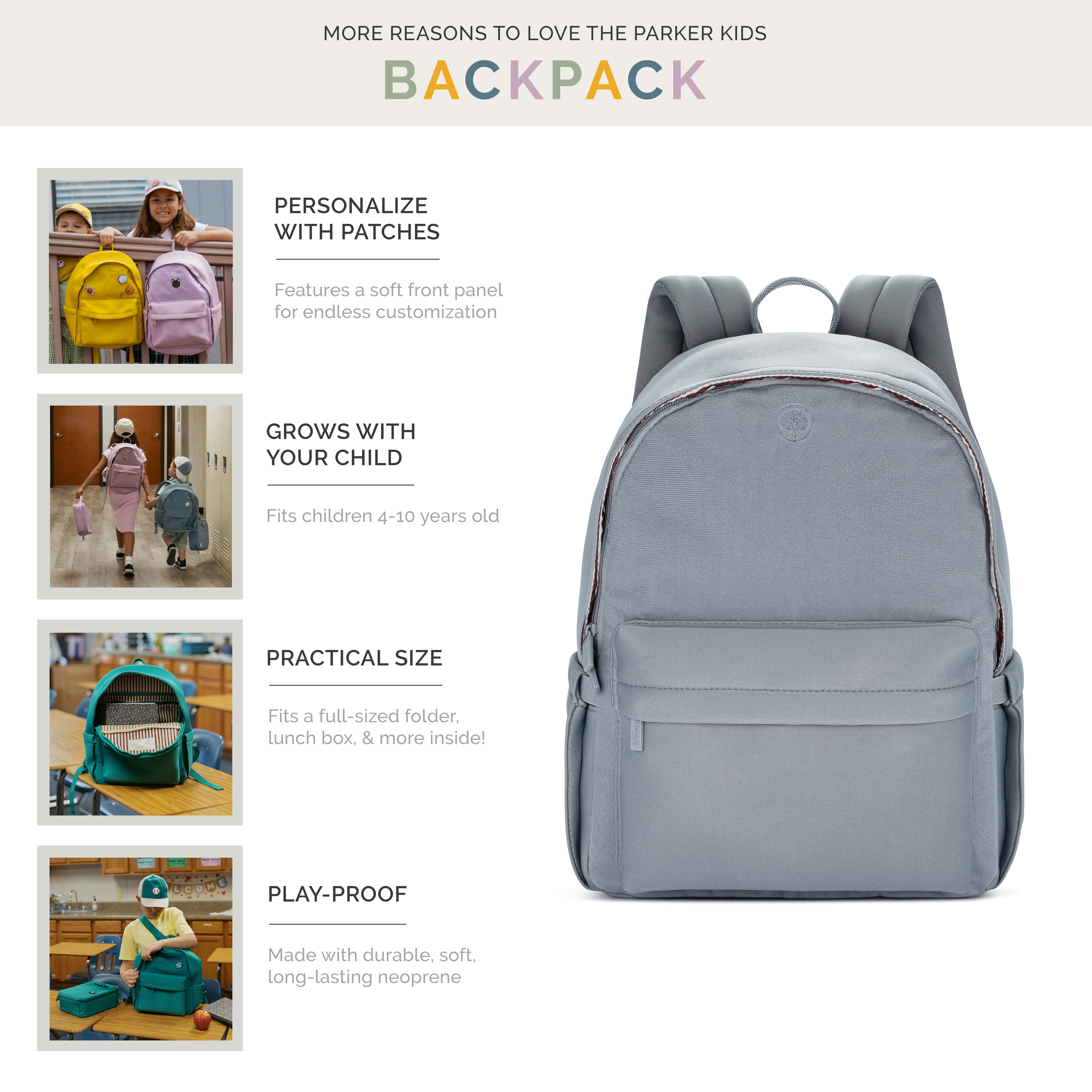 MORE REASONS TO LOVE THE PARKER KIDS

BACKPACK

PERSONALIZE WITH PATCHES

Features a soft front panel for endless customization

GROWS WITH YOUR CHILD

Fits children 4-10 years old

PRACTICAL SIZE

Fits a full-sized folder, lunch box, & more inside!

PLAY-PROOF

Made with durable, soft, long-lasting neoprene