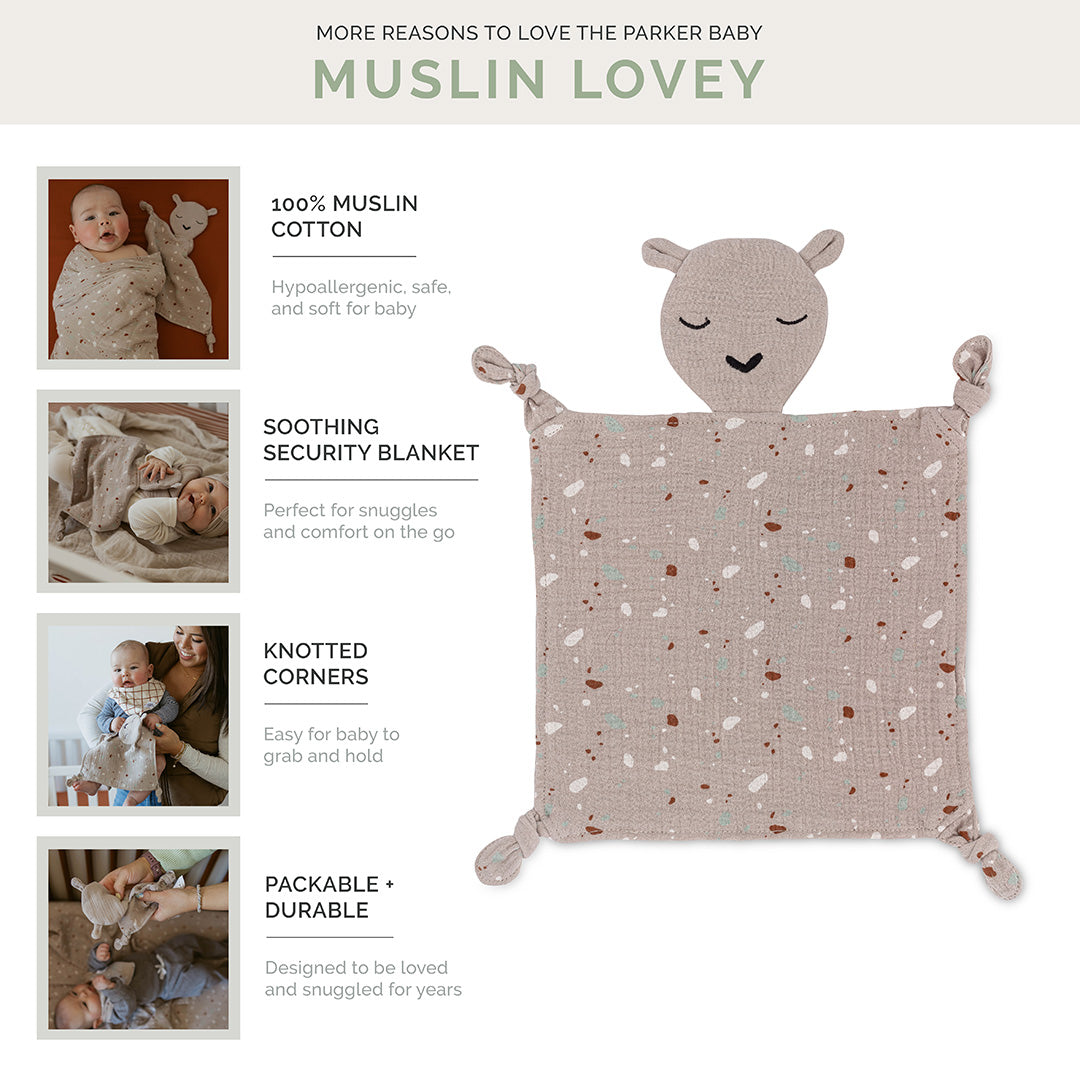 MORE REASONS TO LOVE THE PARKER BABY
MUSLIN LOVEY

100% MUSLIN COTTON

Hypoallergenic, safe, and soft for baby

SOOTHING SECURITY BLANKET

Perfect for snuggles and comfort on the go

KNOTTED CORNERS

Easy for baby to grab and hold

PACKABLE + DURABLE

Designed to be loved and snuggled for years