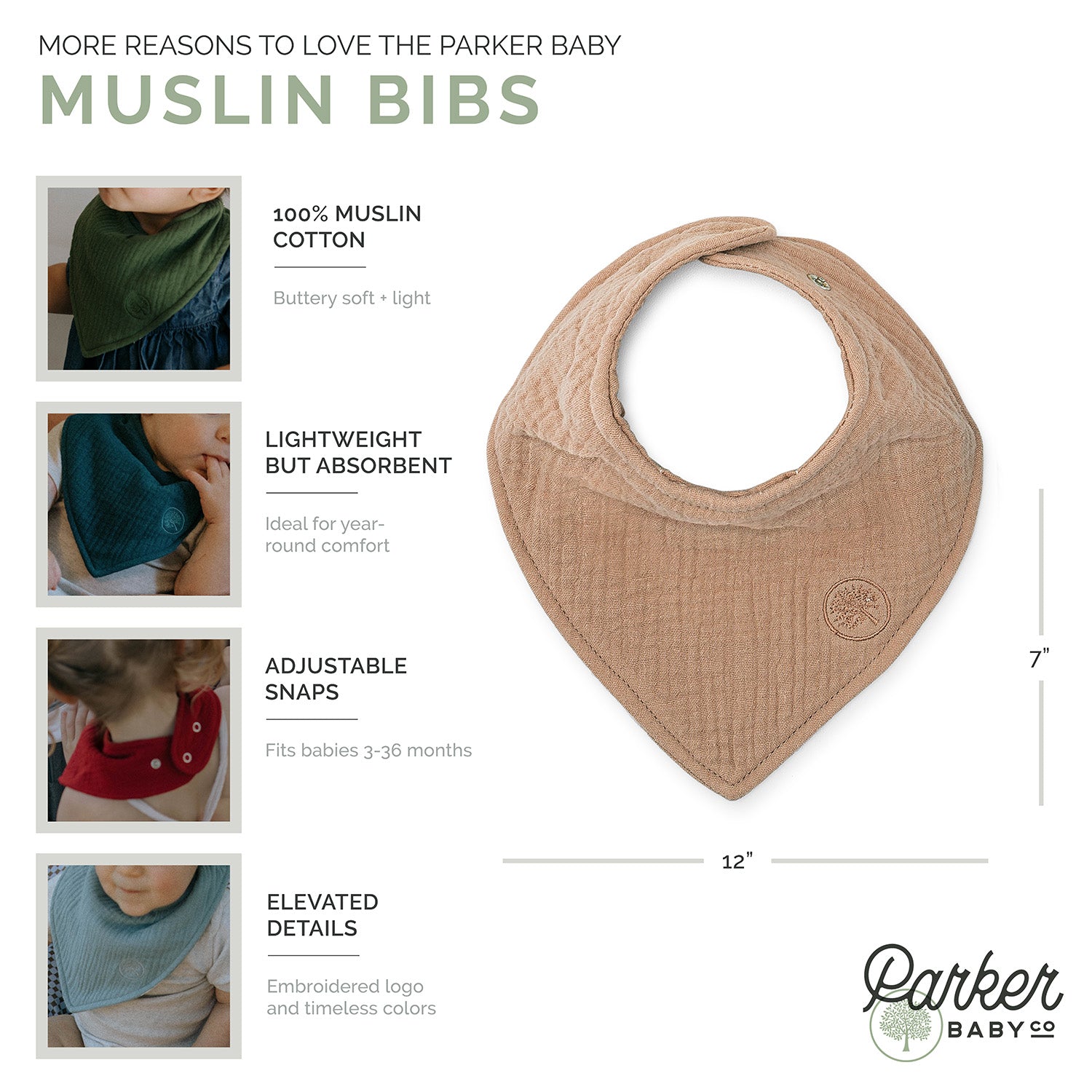 MORE REASONS TO LOVE THE PARKER BABY
MUSLIN BIBS

100% MUSLIN COTTON

Buttery soft + light

LIGHTWEIGHT BUT ABSORBENT

Ideal for year-round comfort

ADJUSTABLE SNAPS

Fits babies 3-36 months

ELEVATED DETAILS

Embroidered logo and timeless colors

7"

12"

Parker
BABY CO