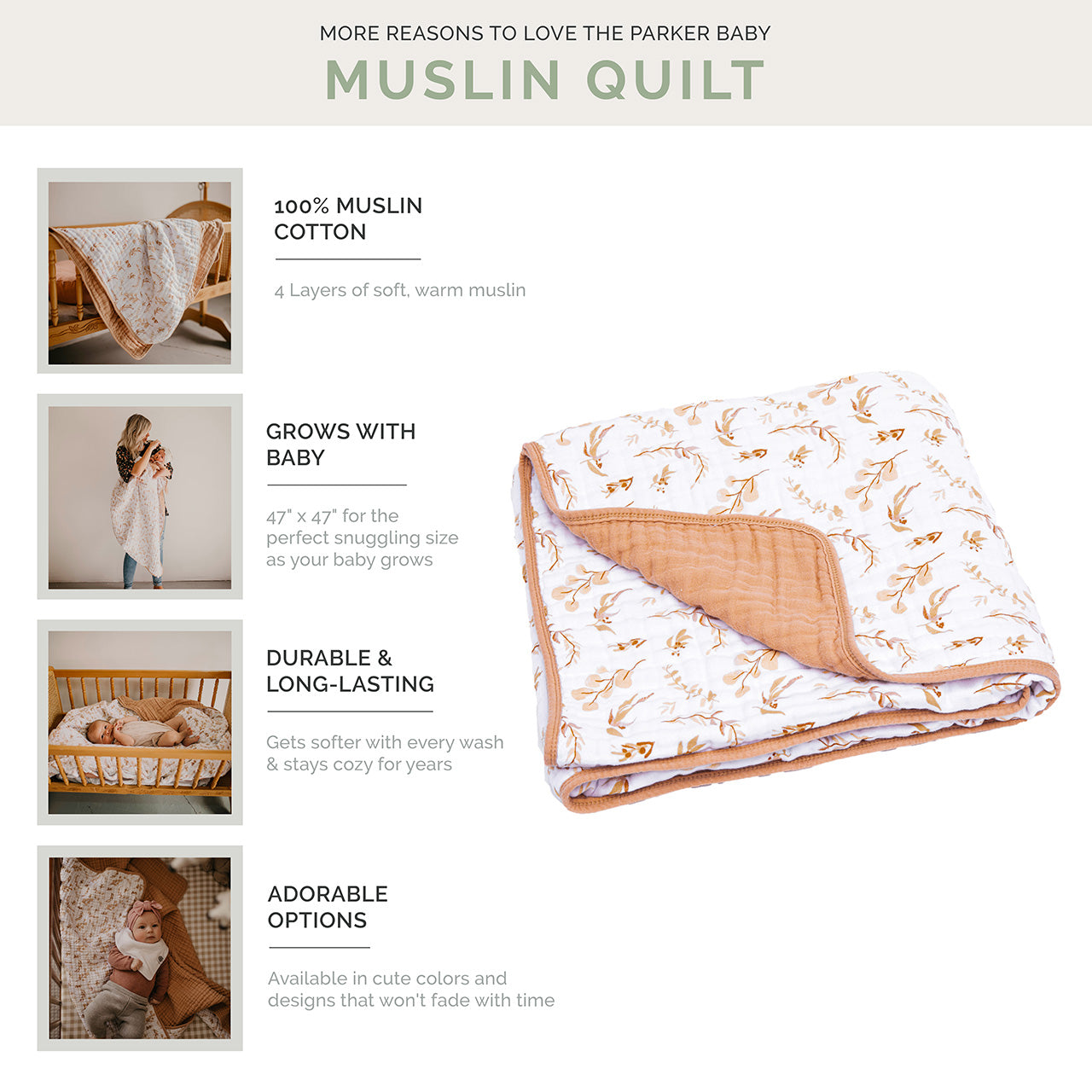 MORE REASONS TO LOVE THE PARKER BABY

MUSLIN QUILT

100% MUSLIN COTTON

4 Layers of soft, warm muslin

GROWS WITH BABY

47" x 47" for the perfect snuggling size as your baby grows

DURABLE & LONG-LASTING

Gets softer with every wash & stays cozy for years

ADORABLE OPTIONS

Available in cute colors and designs that won't fade with time