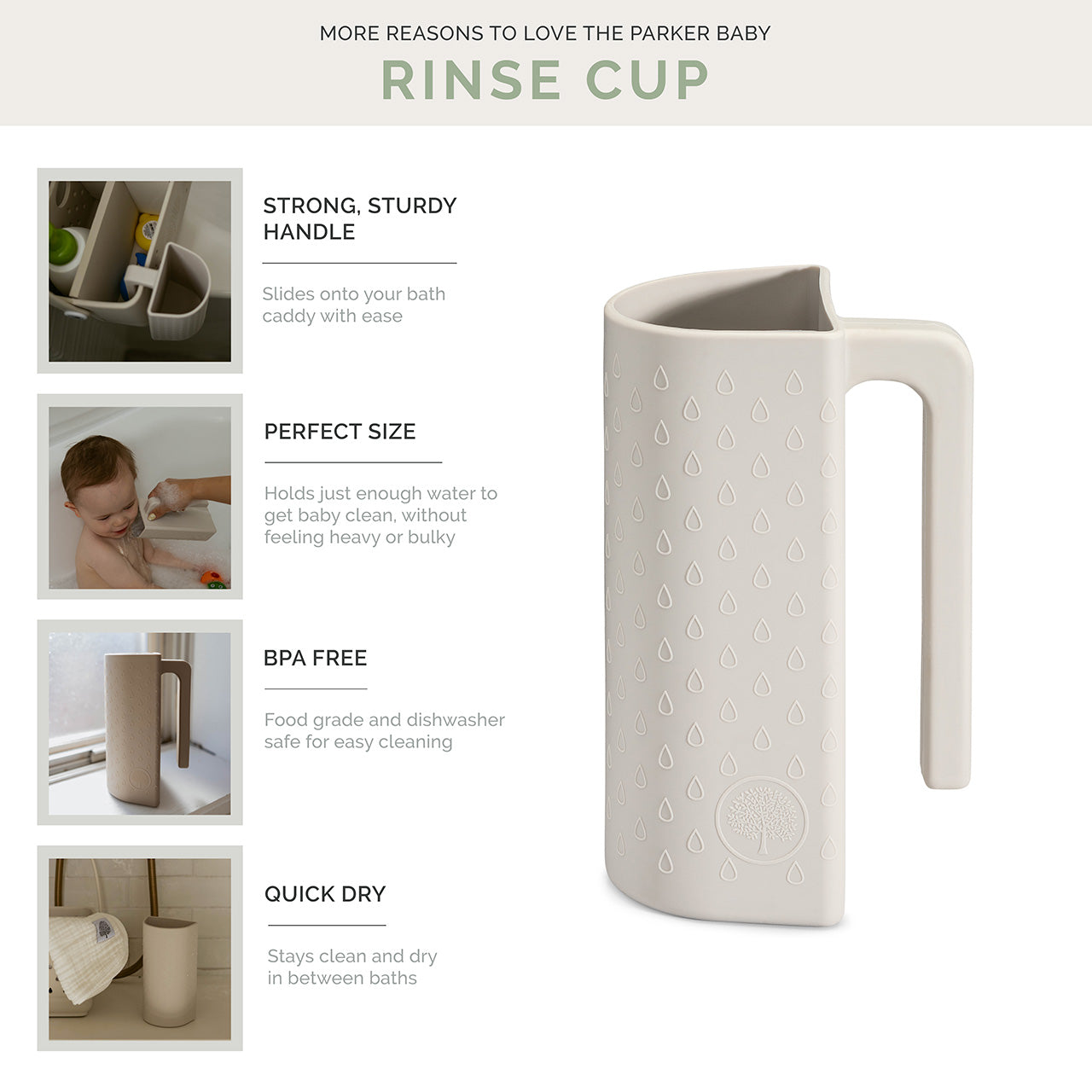 MORE REASONS TO LOVE THE PARKER BABY

RINSE CUP

STRONG, STURDY HANDLE

Slides onto your bath caddy with ease

PERFECT SIZE

Holds just enough water to get baby clean, without feeling heavy or bulky

BPA FREE

Food grade and dishwasher safe for easy cleaning

QUICK DRY

Stays clean and dry in between baths