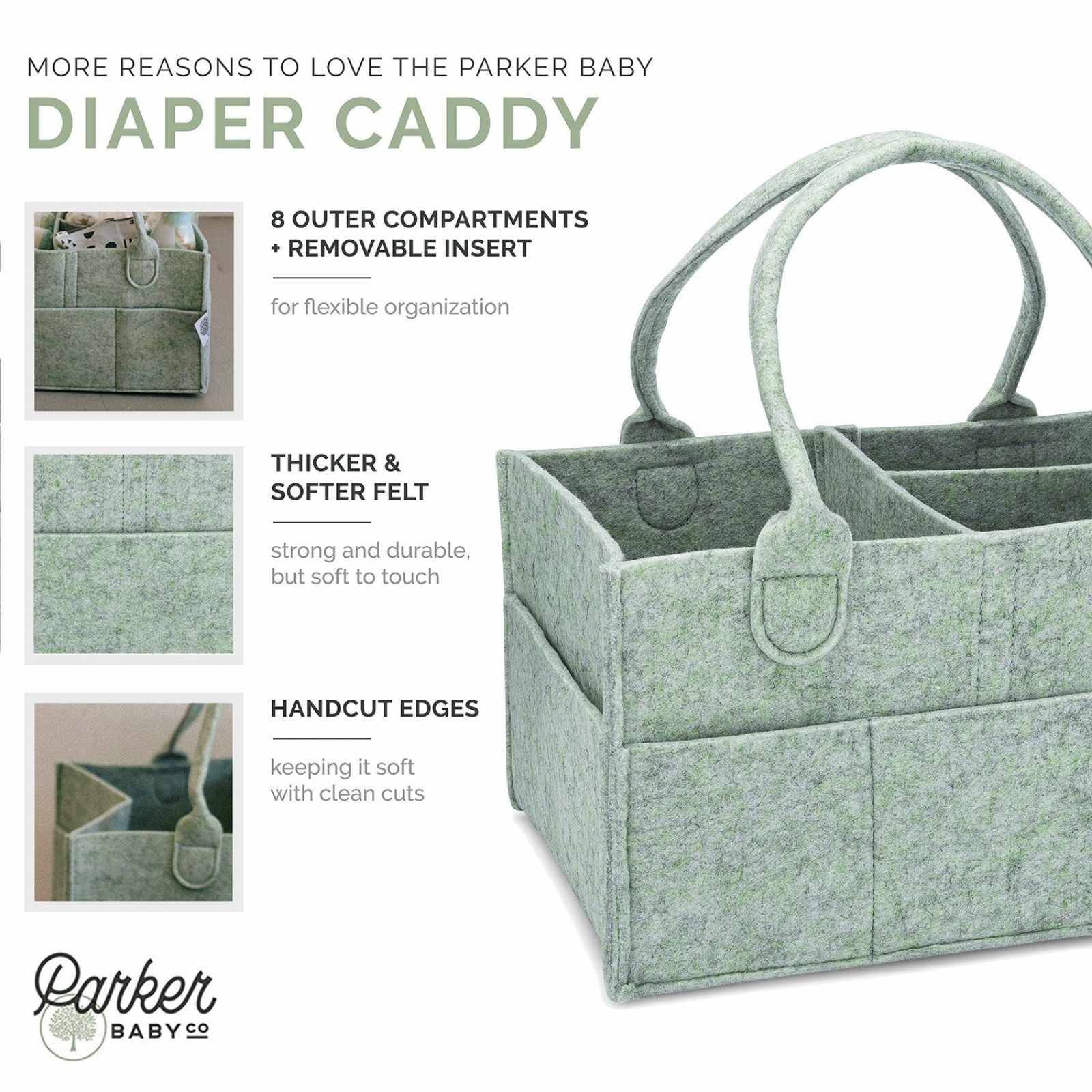 MORE REASONS TO LOVE THE PARKER BABY

DIAPER CADDY

8 OUTER COMPARTMENTS + REMOVABLE INSERT

for flexible organization

THICKER & SOFTER FELT

strong and durable, but soft to touch

HANDCUT EDGES

keeping it soft with clean cuts

Parker BABY CO