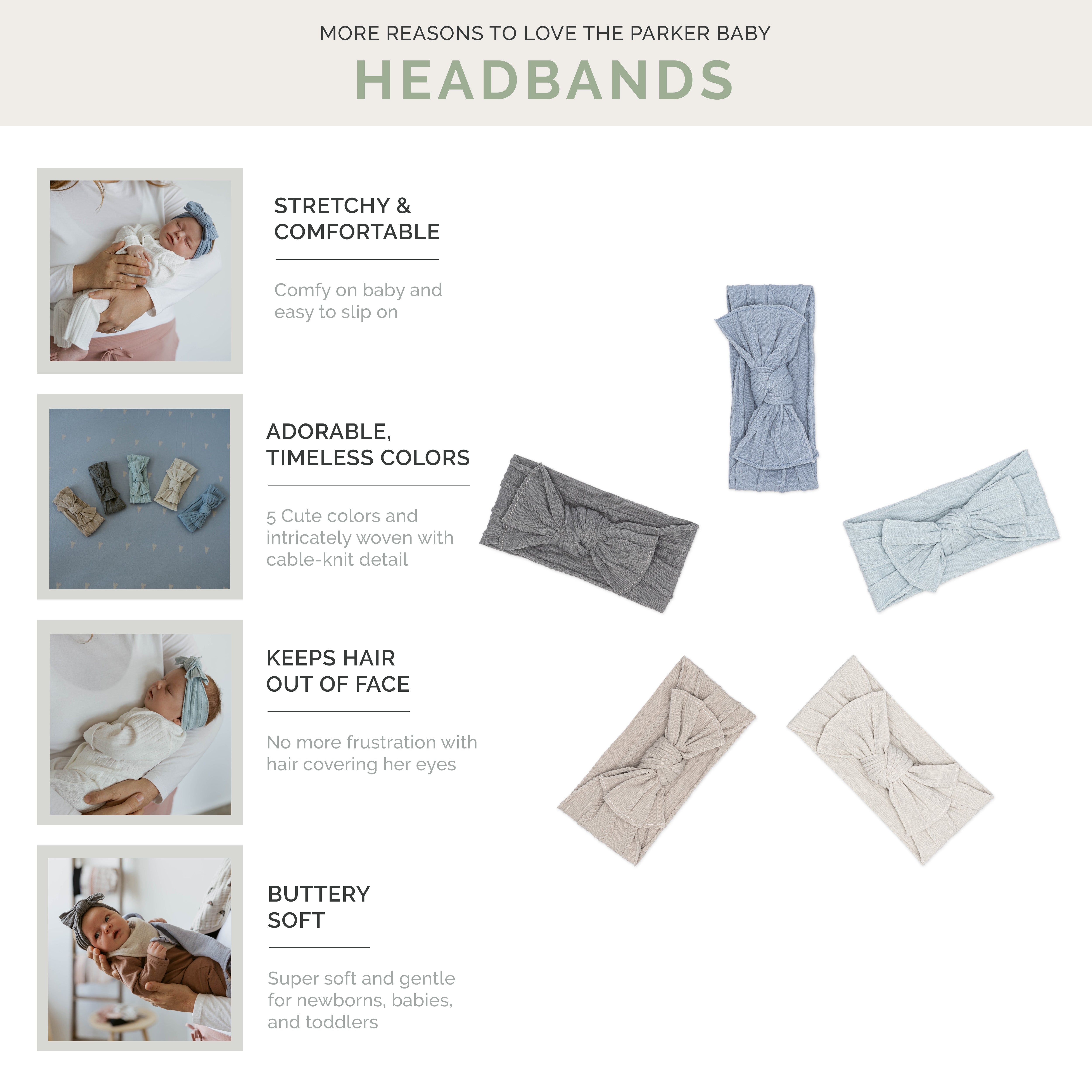 MORE REASONS TO LOVE THE PARKER BABY
HEADBANDS

STRETCHY & COMFORTABLE

Comfy on baby and easy to slip on

ADORABLE, TIMELESS COLORS

5 Cute colors and intricately woven with cable-knit detail

KEEPS HAIR OUT OF FACE

No more frustration with hair covering her eyes

BUTTERY SOFT

Super soft and gentle for newborns, babies, and toddlers