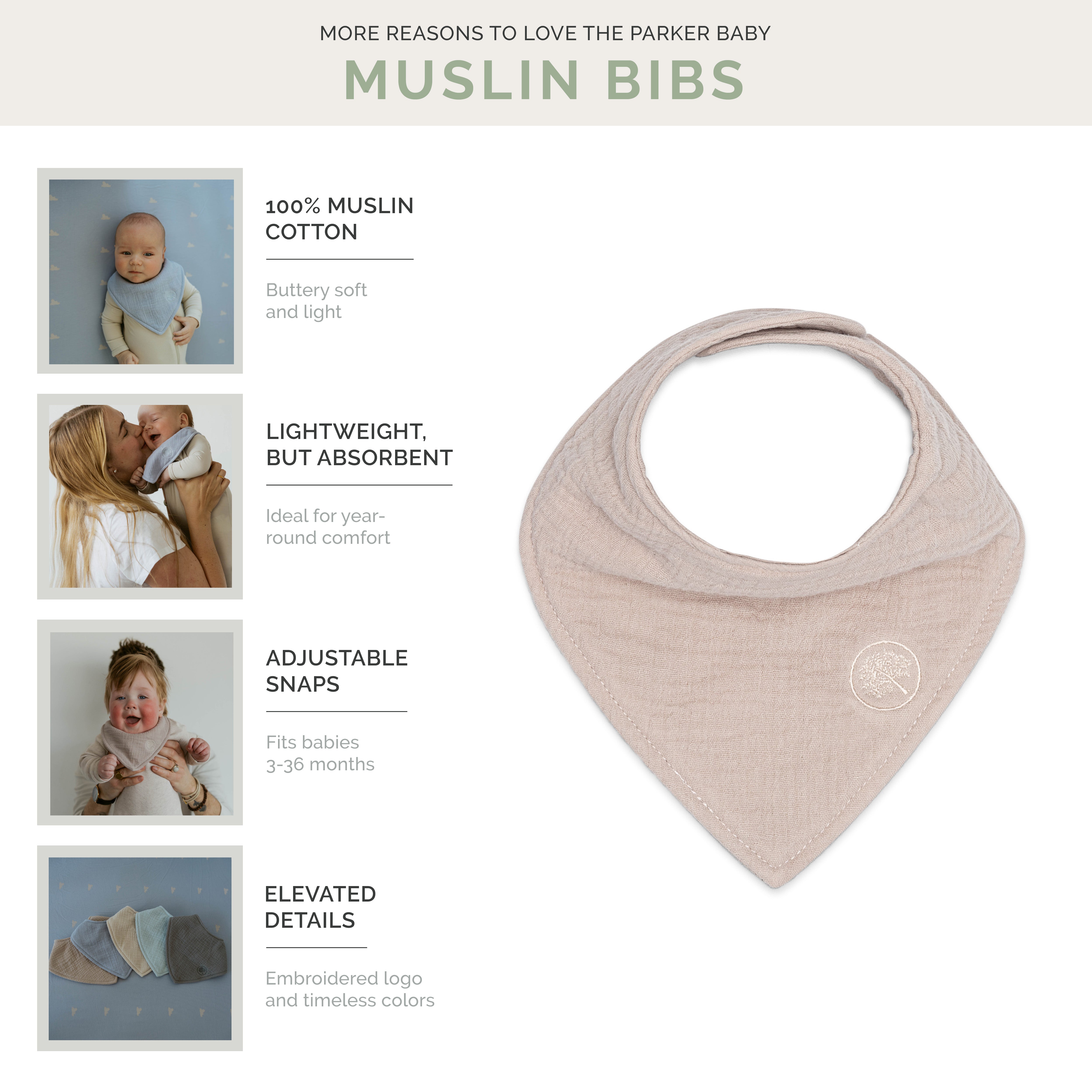 MORE REASONS TO LOVE THE PARKER BABY

MUSLIN BIBS

100% MUSLIN COTTON

Buttery soft and light

LIGHTWEIGHT, BUT ABSORBENT

Ideal for year-round comfort

ADJUSTABLE SNAPS

Fits babies 3-36 months

ELEVATED DETAILS

Embroidered logo and timeless colors