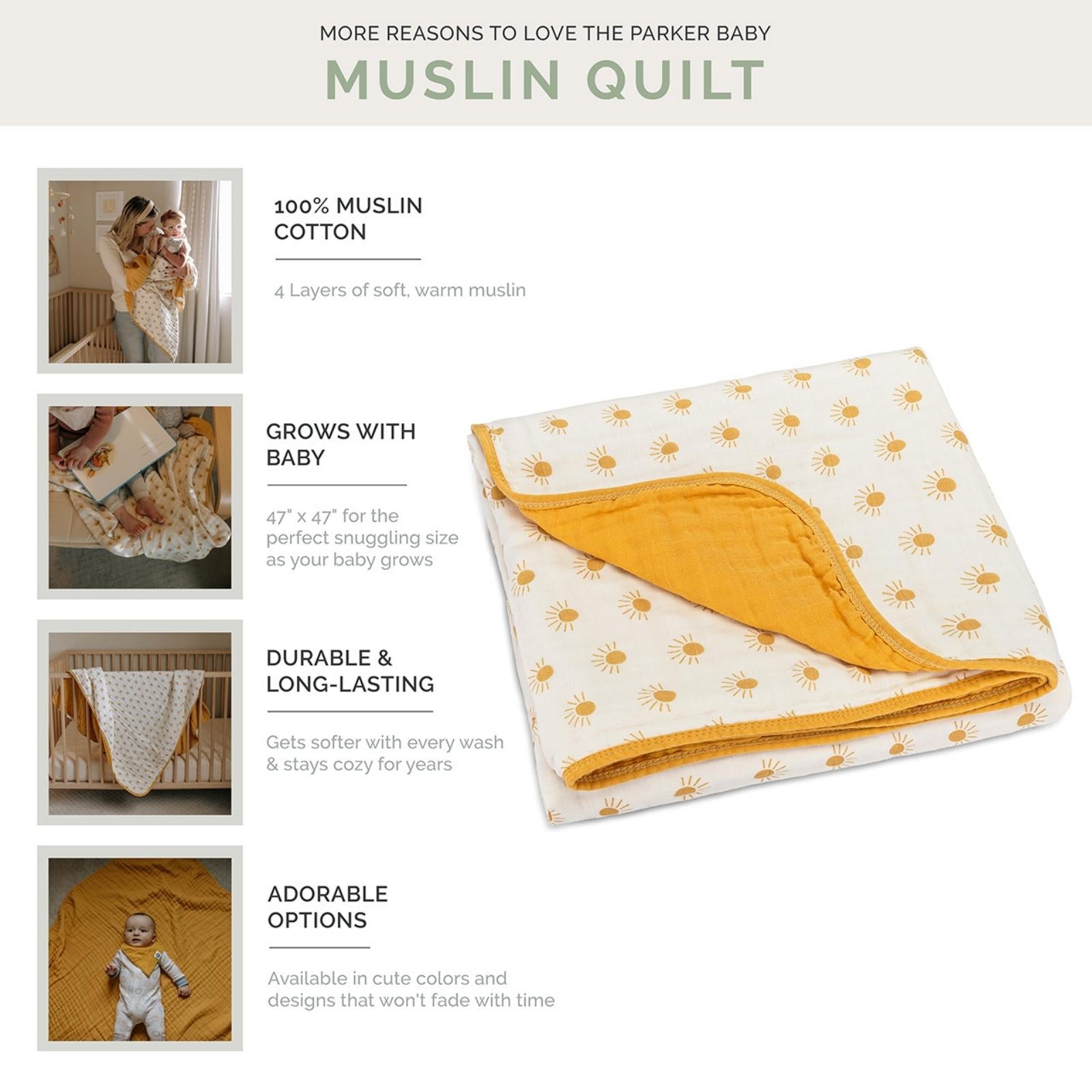 MORE REASONS TO LOVE THE PARKER BABY
MUSLIN QUILT

100% MUSLIN COTTON

4 Layers of soft, warm muslin

GROWS WITH BABY

47" x 47" for the perfect snuggling size as your baby grows

DURABLE & LONG-LASTING

Gets softer with every wash & stays cozy for years

ADORABLE OPTIONS

Available in cute colors and designs that won't fade with time