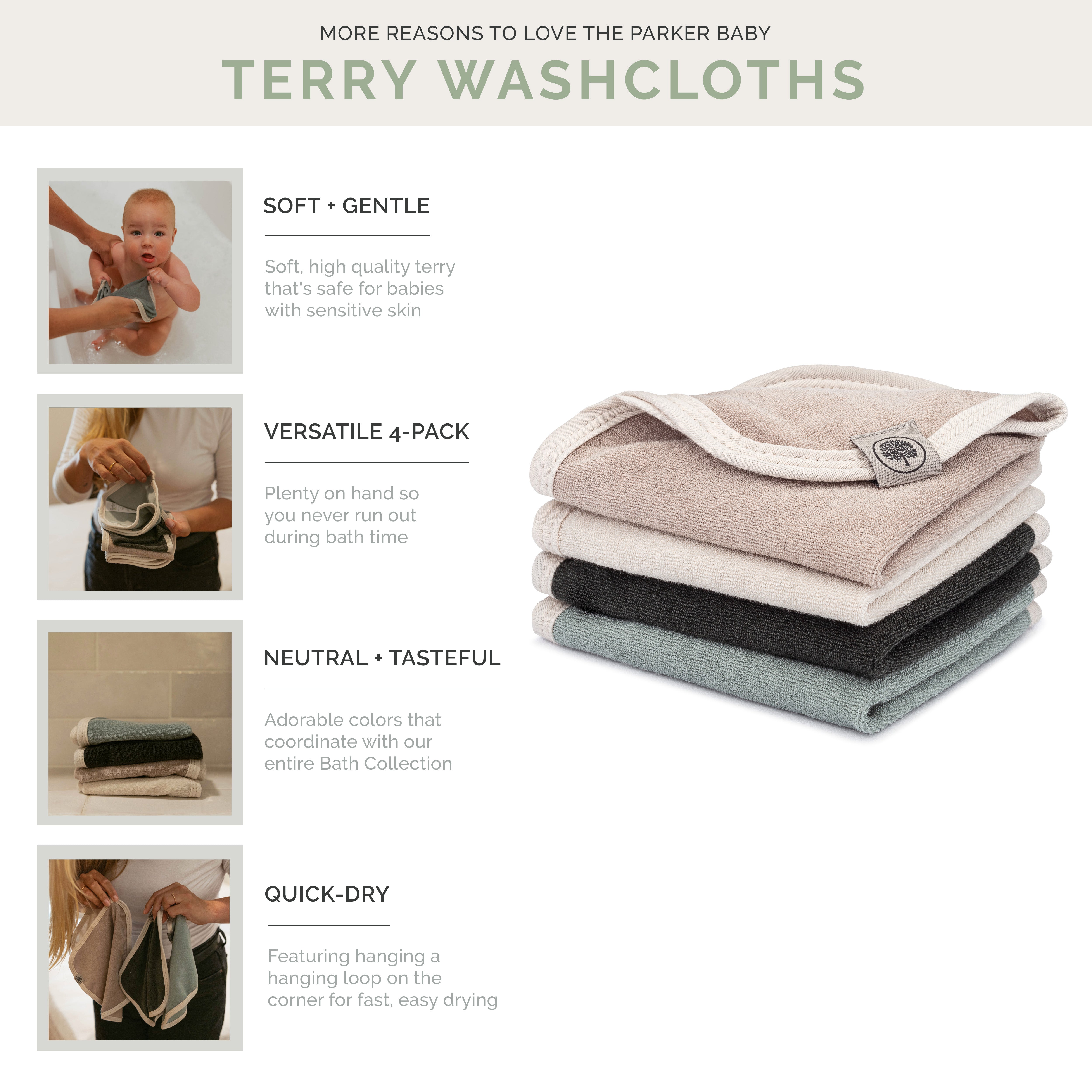 MORE REASONS TO LOVE THE PARKER BABY

TERRY WASHCLOTHS

SOFT + GENTLE

Soft, high quality terry that's safe for babies with sensitive skin

VERSATILE 4-PACK

Plenty on hand so you never run out during bath time

NEUTRAL + TASTEFUL

Adorable colors that coordinate with our entire Bath Collection

QUICK-DRY

Featuring hanging a hanging loop on the corner for fast, easy drying