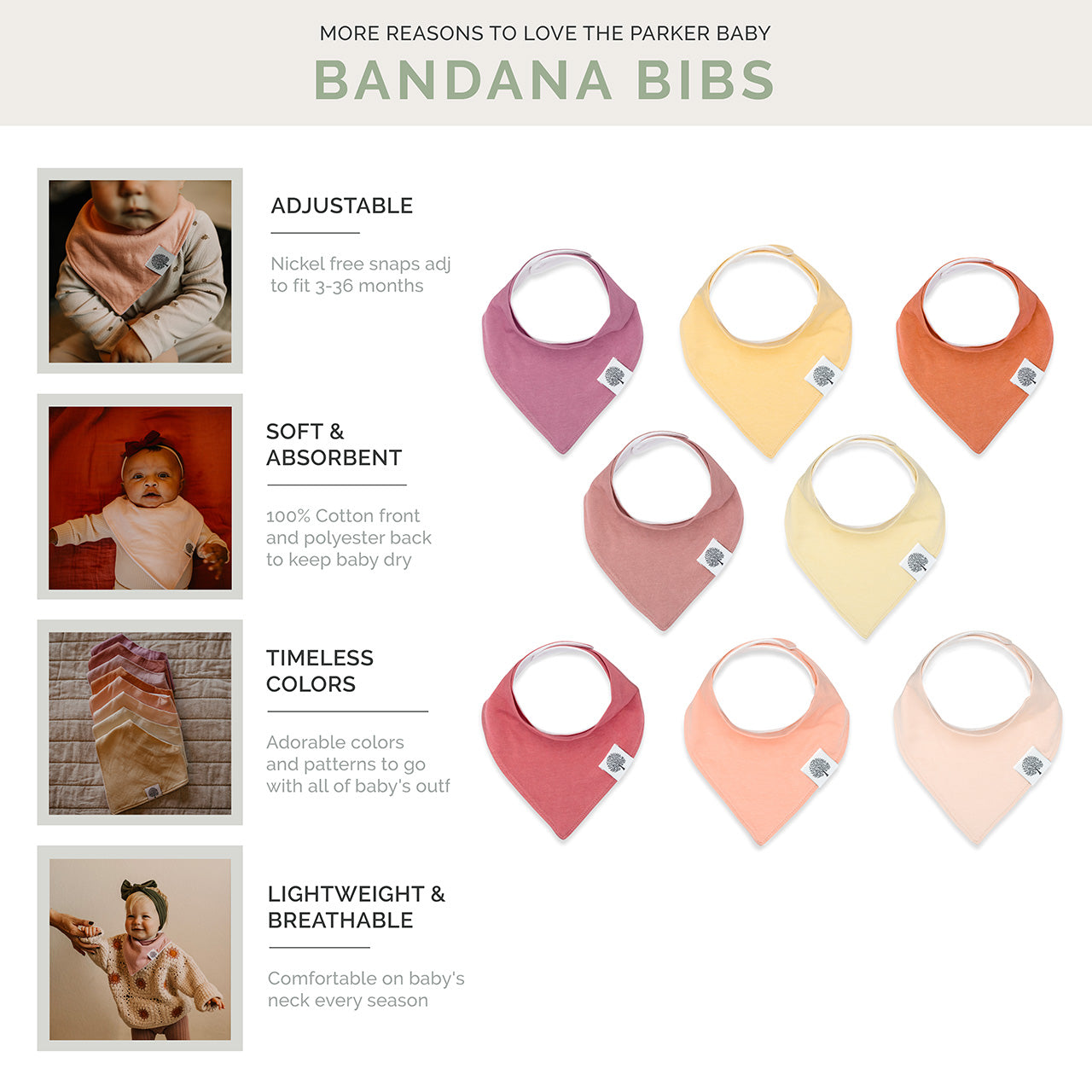 MORE REASONS TO LOVE THE PARKER BABY
BANDANA BIBS

ADJUSTABLE

Nickel free snaps adj to fit 3-36 months

SOFT & ABSORBENT

100% Cotton front and polyester back to keep baby dry

TIMELESS COLORS

Adorable colors and patterns to go with all of baby's outf

LIGHTWEIGHT & BREATHABLE

Comfortable on baby's neck every season