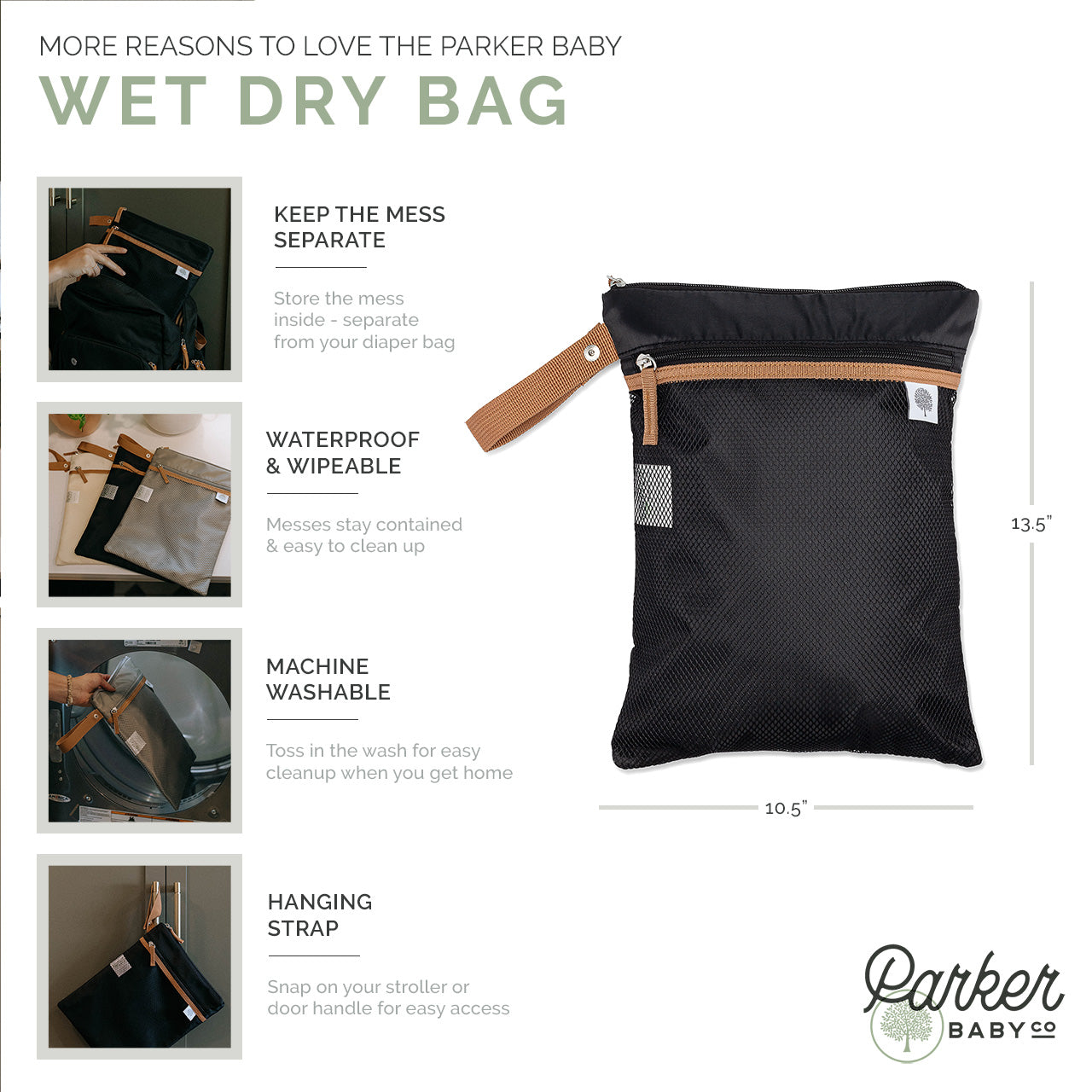 MORE REASONS TO LOVE THE PARKER BABY
WET DRY BAG

KEEP THE MESS SEPARATE

Store the mess inside - separate from your diaper bag

WATERPROOF & WIPEABLE

Messes stay contained & easy to clean up

MACHINE WASHABLE

Toss in the wash for easy cleanup when you get home

HANGING STRAP

Snap on your stroller or door handle for easy access

13.5"

10.5"

Parker BABY CO