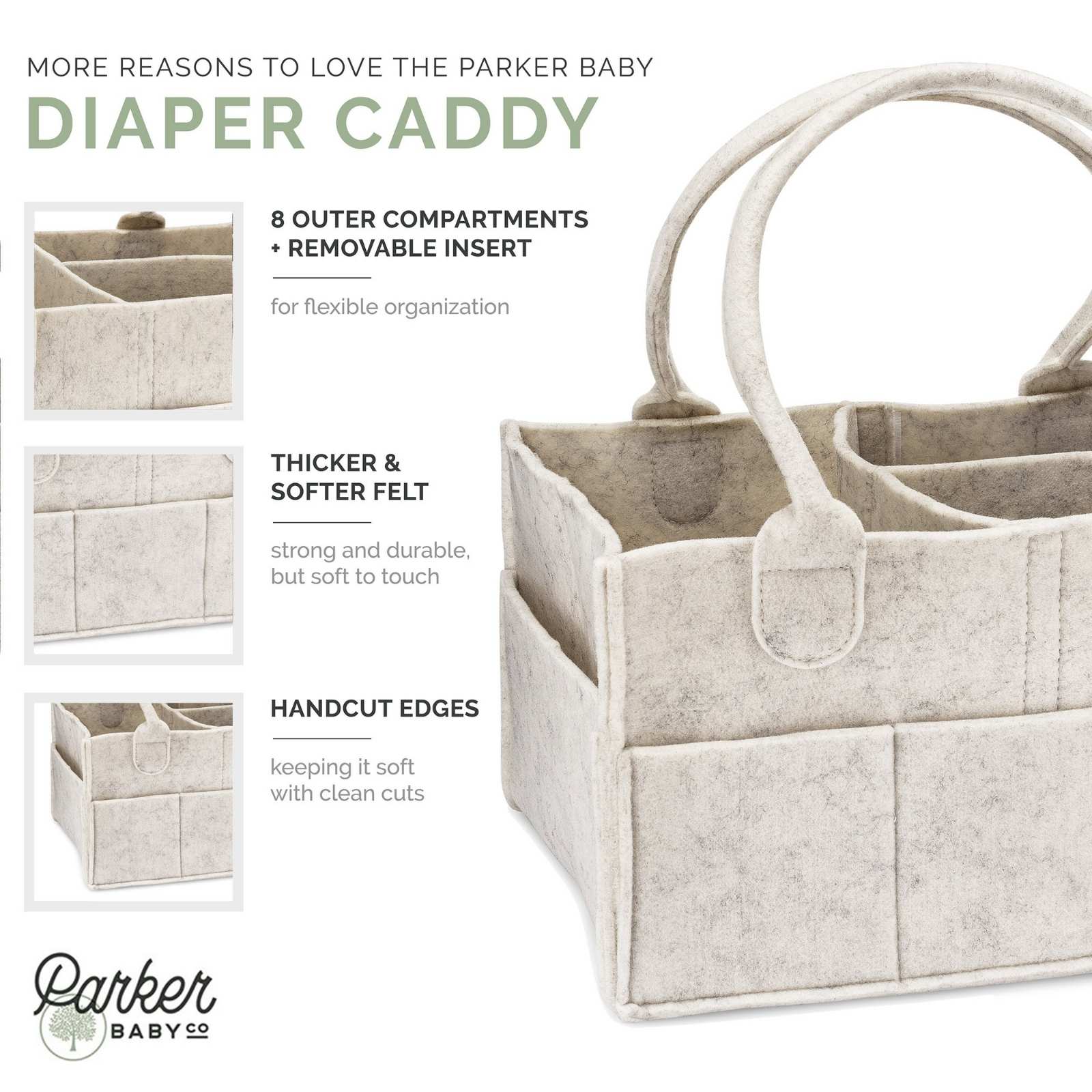 MORE REASONS TO LOVE THE PARKER BABY
DIAPER CADDY

8 OUTER COMPARTMENTS + REMOVABLE INSERT

for flexible organization

THICKER & SOFTER FELT

strong and durable, but soft to touch

HANDCUT EDGES

keeping it soft with clean cuts

Parker BABY CO