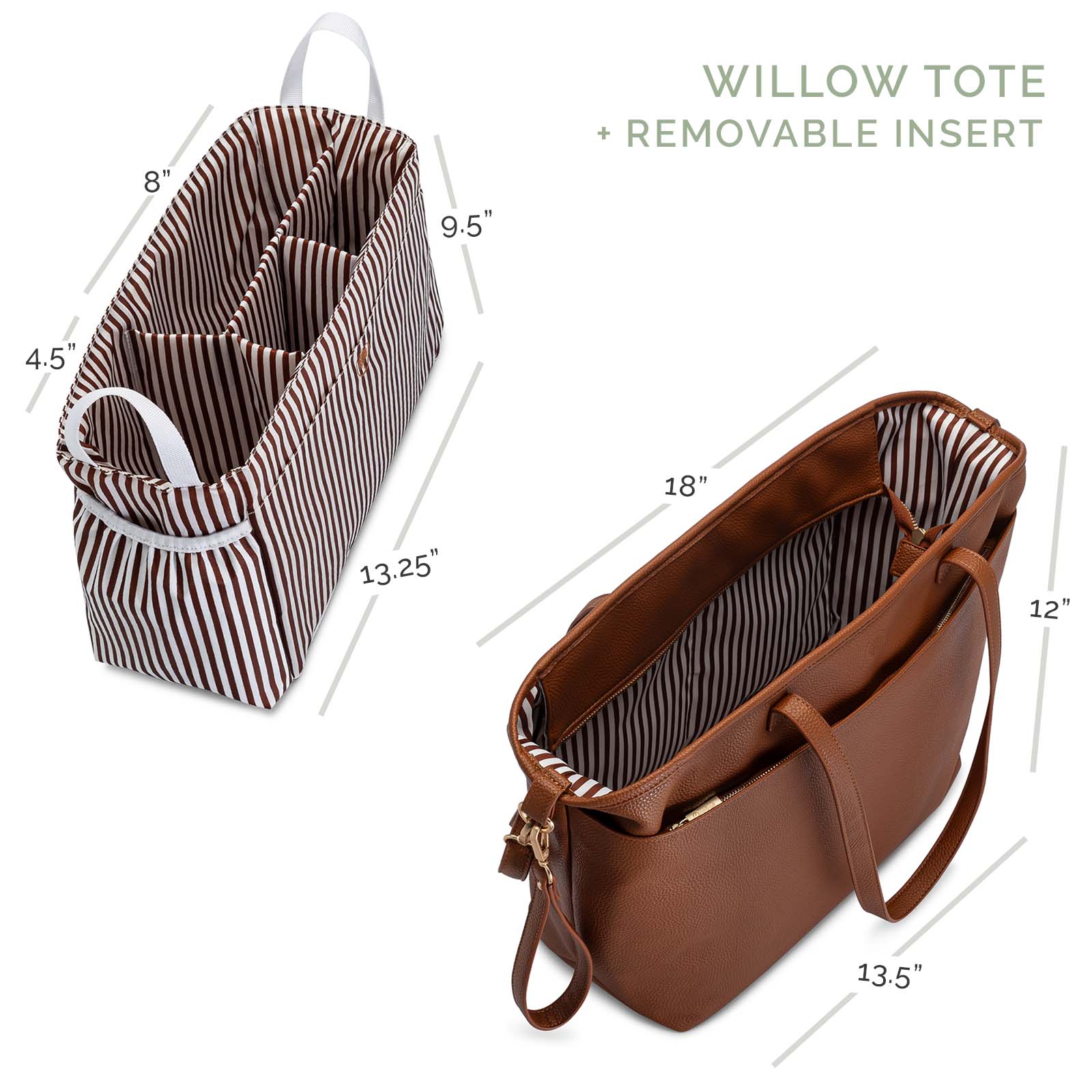 WILLOW TOTE
+ REMOVABLE INSERT

8"

9.5"

4.5"

13.25"

18"

12"

13.5"